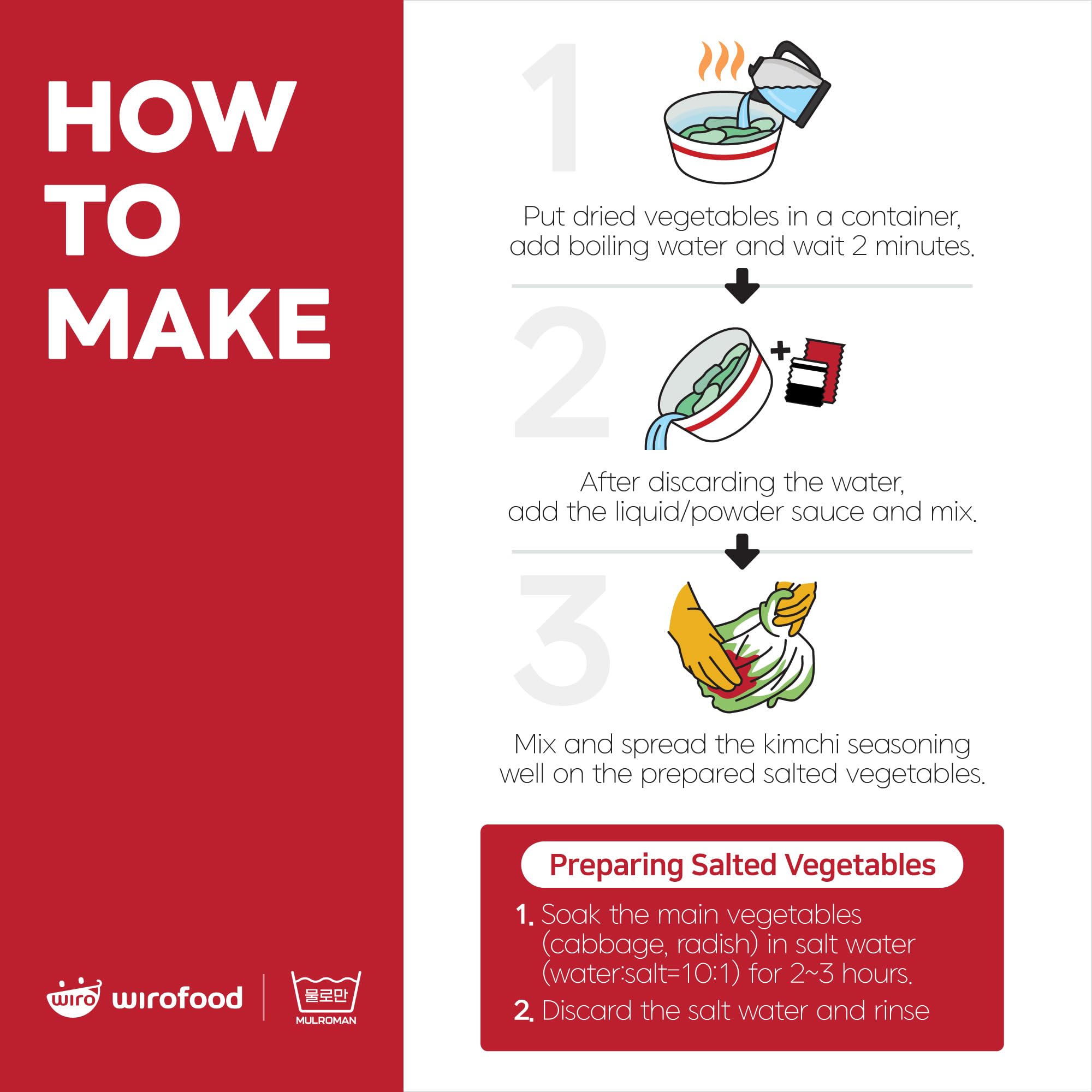 HOW
TO
MAKE

wiro wirofood

물로만
MULROMAN

1

Put dried vegetables in a container, add boiling water and wait 2 minutes.

2

After discarding the water, add the liquid/powder sauce and mix.

3

Mix and spread the kimchi seasoning well on the prepared salted vegetables.

Preparing Salted Vegetables

1. Soak the main vegetables (cabbage, radish) in salt water (water:salt=10:1) for 2~3 hours.

2. Discard the salt water and rinse