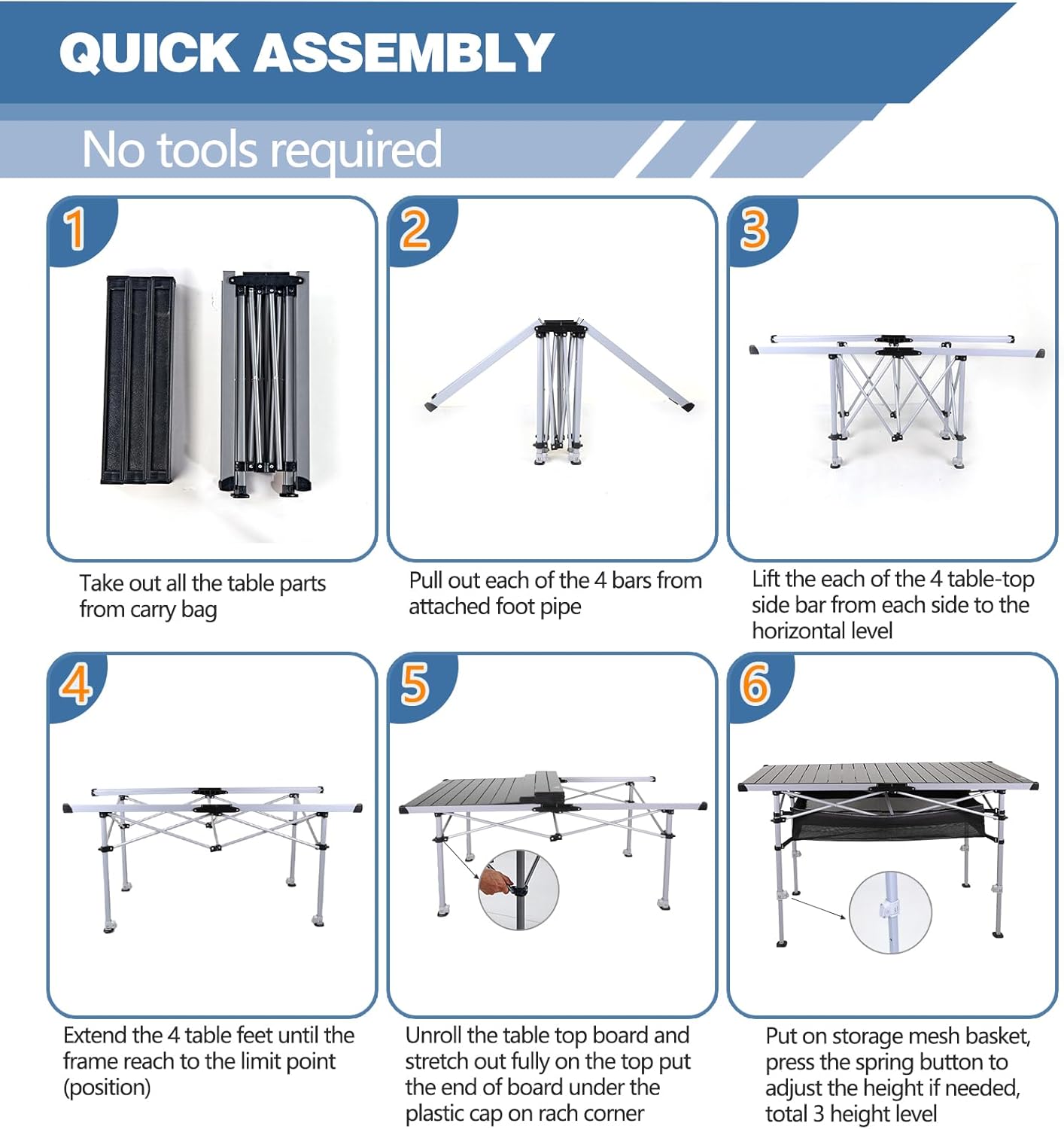 QUICK ASSEMBLY

No tools required

1

Take out all the table parts from carry bag

2

Pull out each of the 4 bars from attached foot pipe

3

Lift the each of the 4 table-top side bar from each side to the horizontal level

4

Extend the 4 table feet until the frame reach to the limit point (position)

5

Unroll the table top board and stretch out fully on the top put the end of board under the plastic cap on rach corner

6

Put on storage mesh basket, press the spring button to adjust the height if needed, total 3 height level