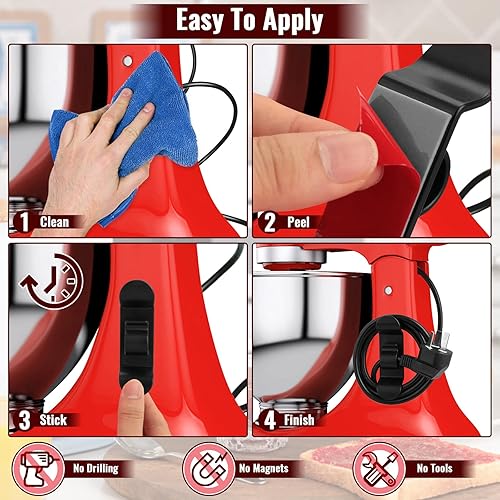 Easy To Apply

1 Clean

2 Peel

3 Stick

4 Finish

No Drilling

No Magnets

No Tools