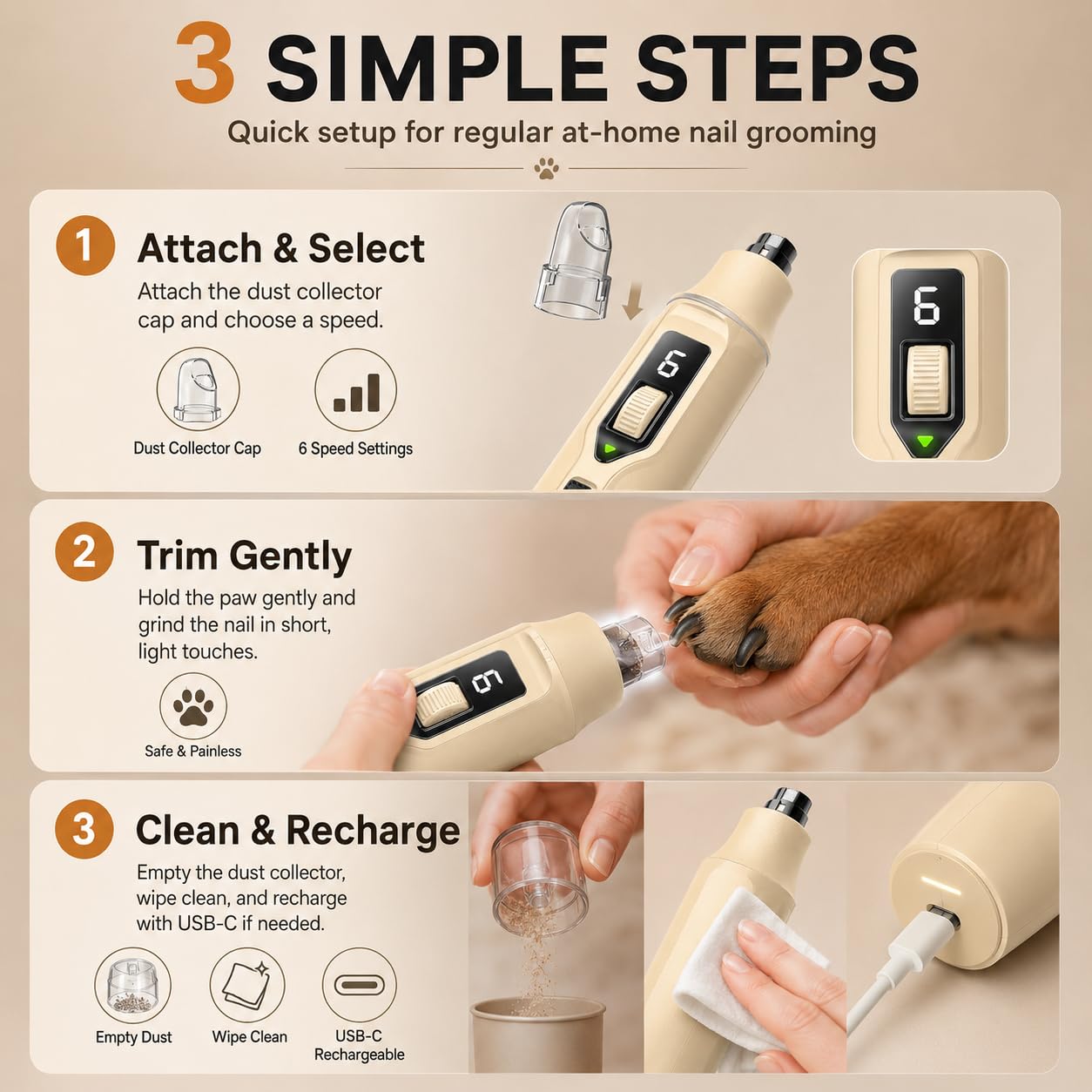 3 SIMPLE STEPS
Quick setup for regular at-home nail grooming

1 Attach & Select
Attach the dust collector cap and choose a speed.

Dust Collector Cap
6 Speed Settings

6

6

2 Trim Gently
Hold the paw gently and grind the nail in short, light touches.

Safe & Painless

6

3 Clean & Recharge
Empty the dust collector, wipe clean, and recharge with USB-C if needed.

Empty Dust
Wipe Clean
USB-C Rechargeable