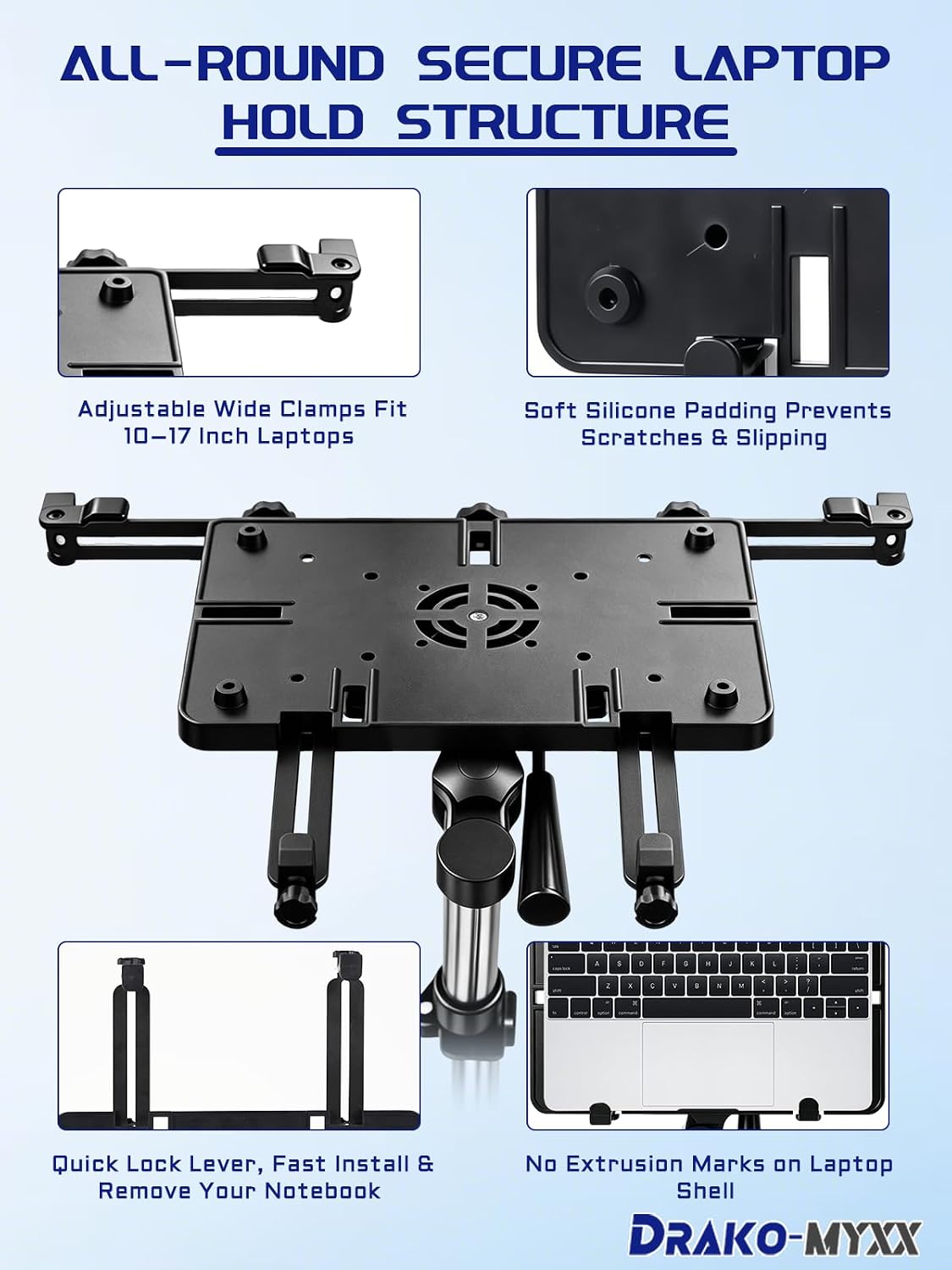 ALL-ROUND SECURE LAPTOP HOLD STRUCTURE

Adjustable Wide Clamps Fit 10—17 Inch Laptops

Soft Silicone Padding Prevents Scratches & Slipping

Quick Lock Lever, Fast Install & Remove Your Notebook

No Extrusion Marks on Laptop Shell

DRAKO-MYXX