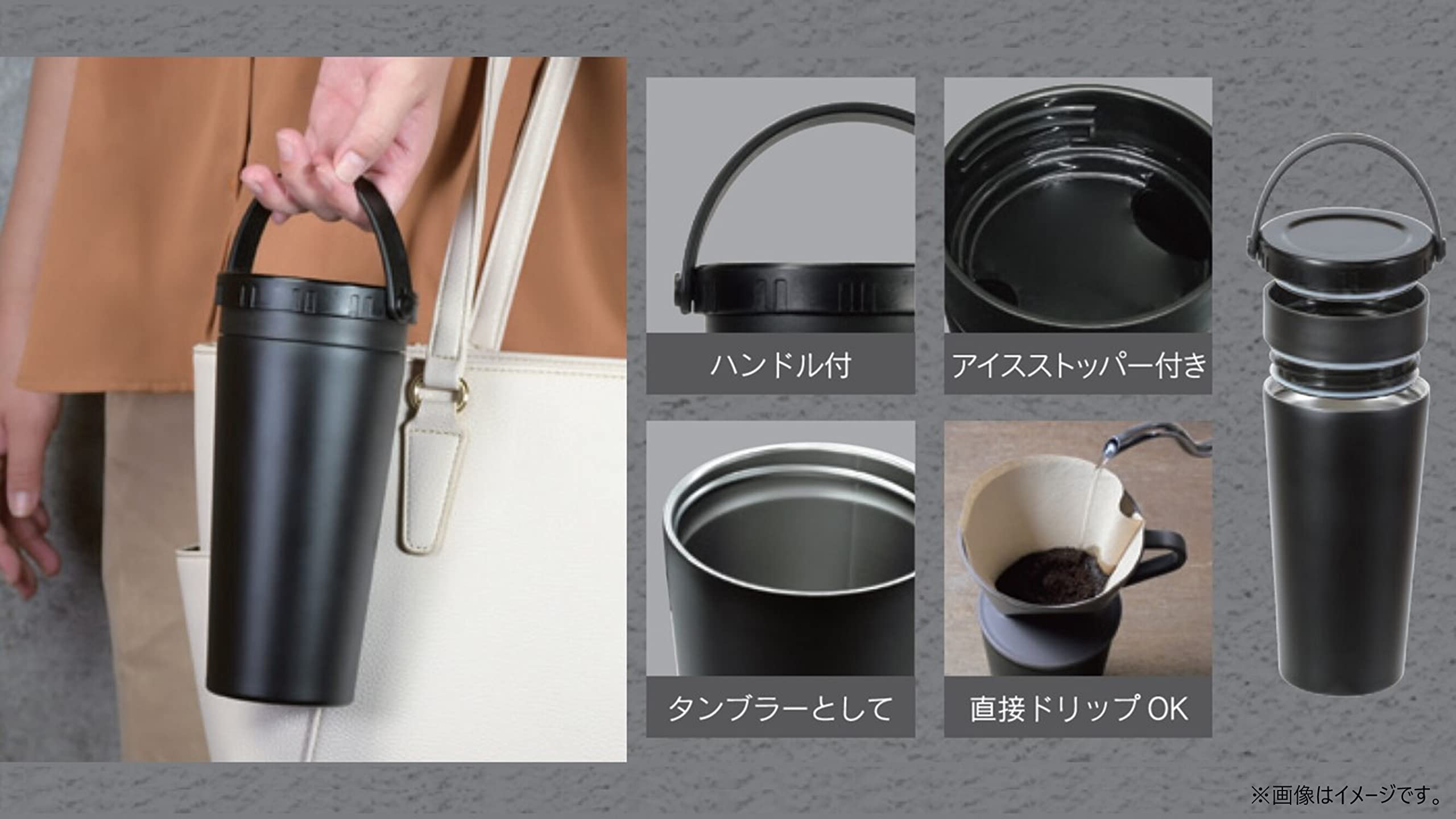 ハンドル付

アイスストッパー付き

タンブラーとして

直接ドリップ OK

※画像はイメージです。