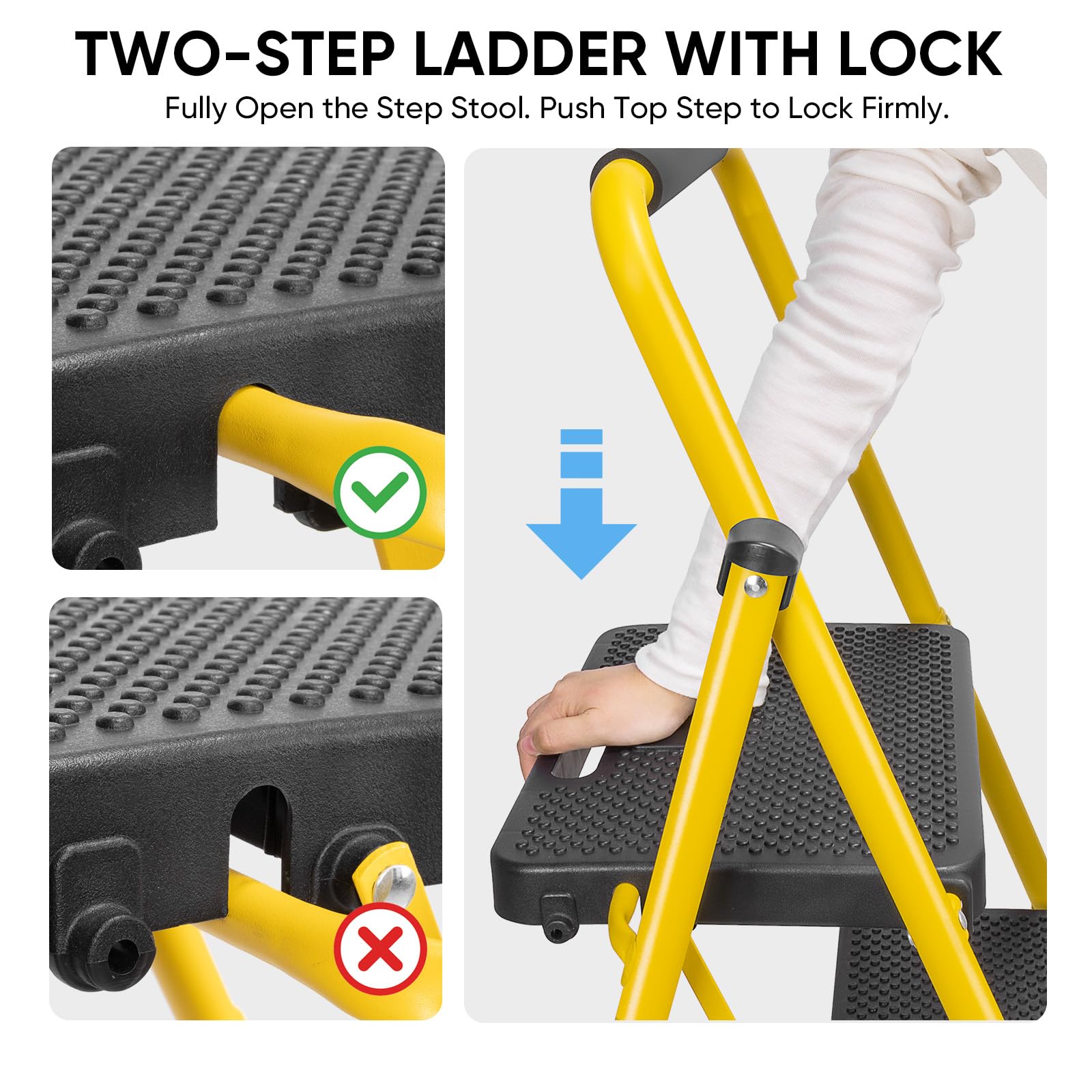 TWO-STEP LADDER WITH LOCK

Fully Open the Step Stool. Push Top Step to Lock Firmly.