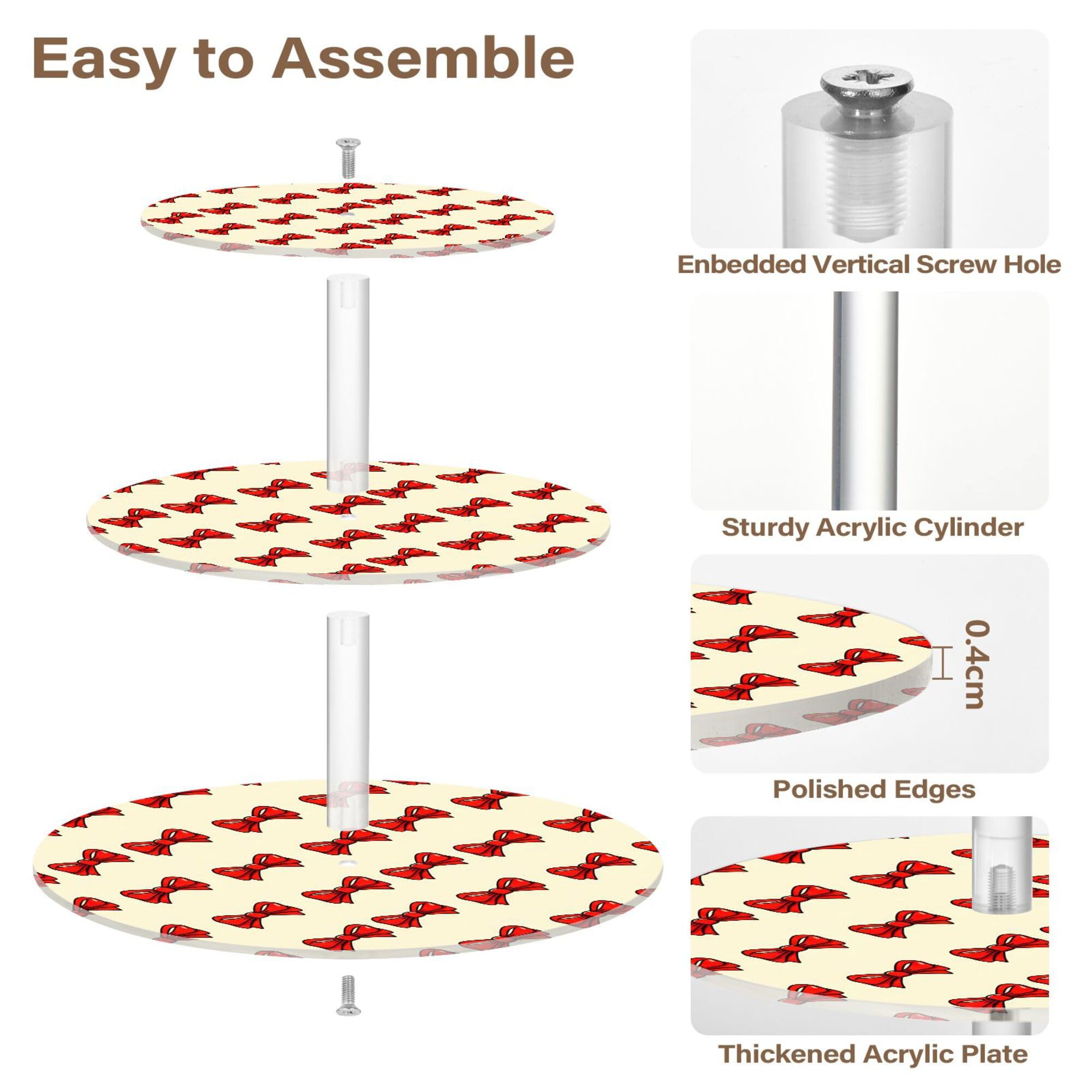 Easy to Assemble

Enbedded Vertical Screw Hole

Sturdy Acrylic Cylinder

0.4cm

Polished Edges

Thickened Acrylic Plate