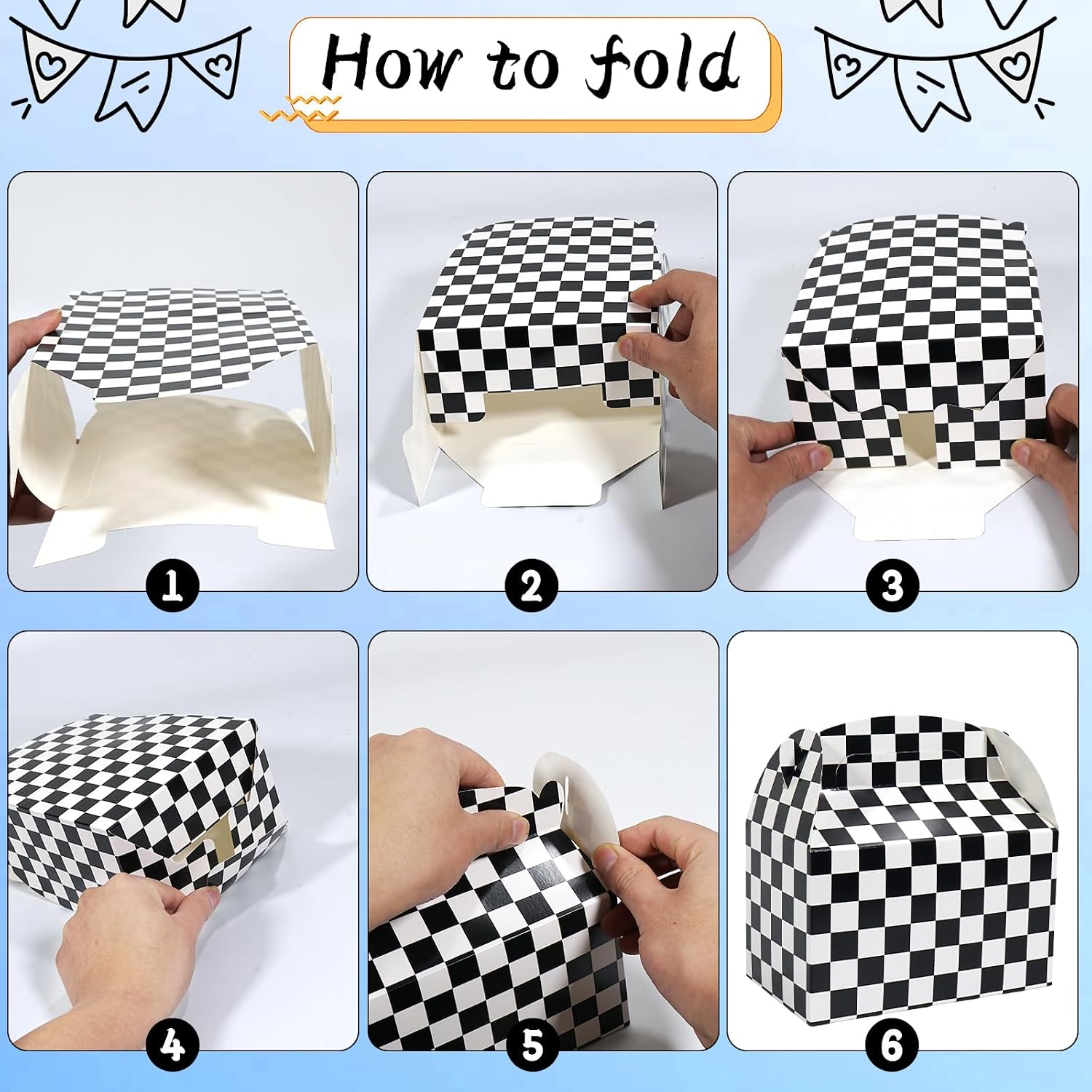 How to fold

1

2

3

4

5

6