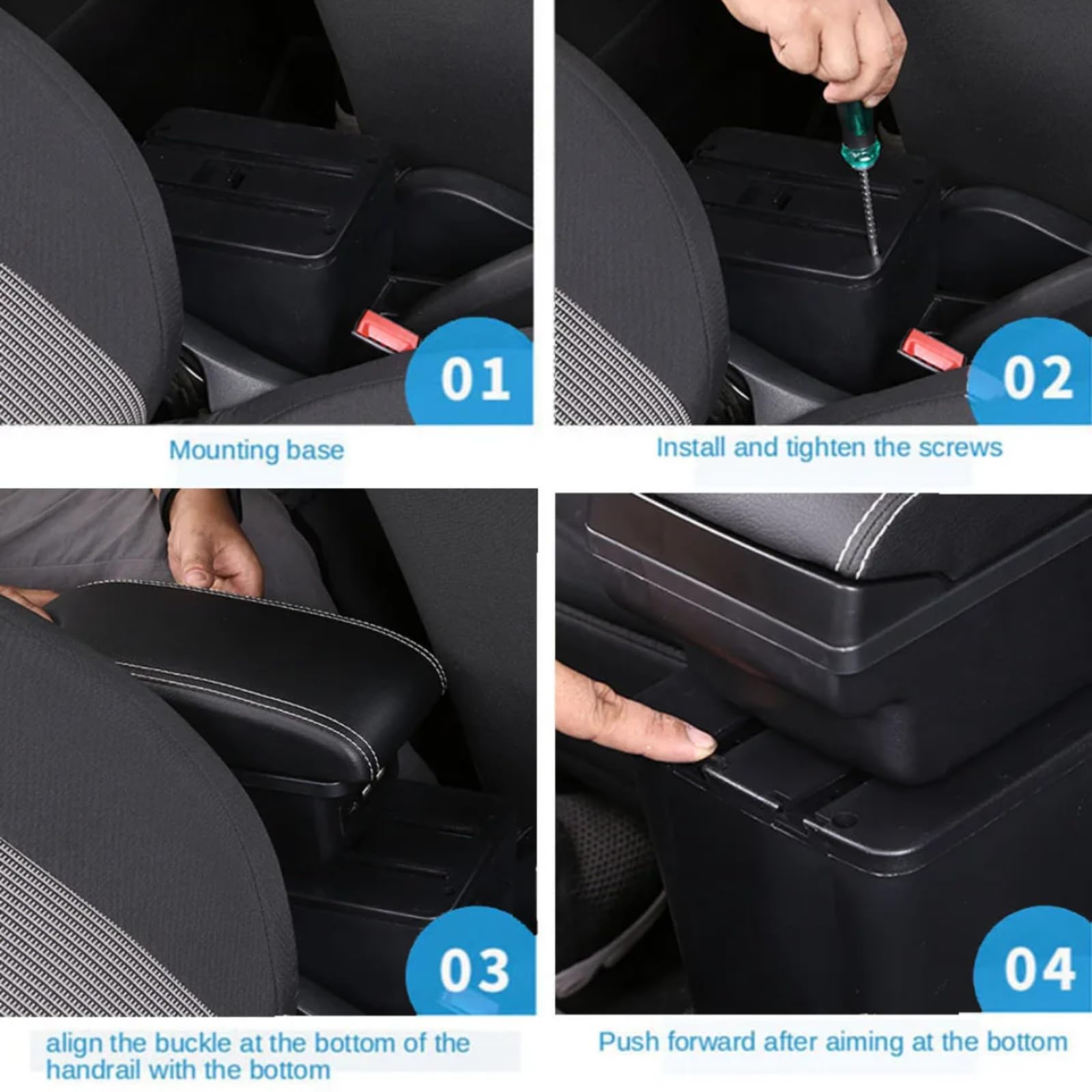 01

Mounting base

02

Install and tighten the screws

03

align the buckle at the bottom of the handrail with the bottom

04

Push forward after aiming at the bottom