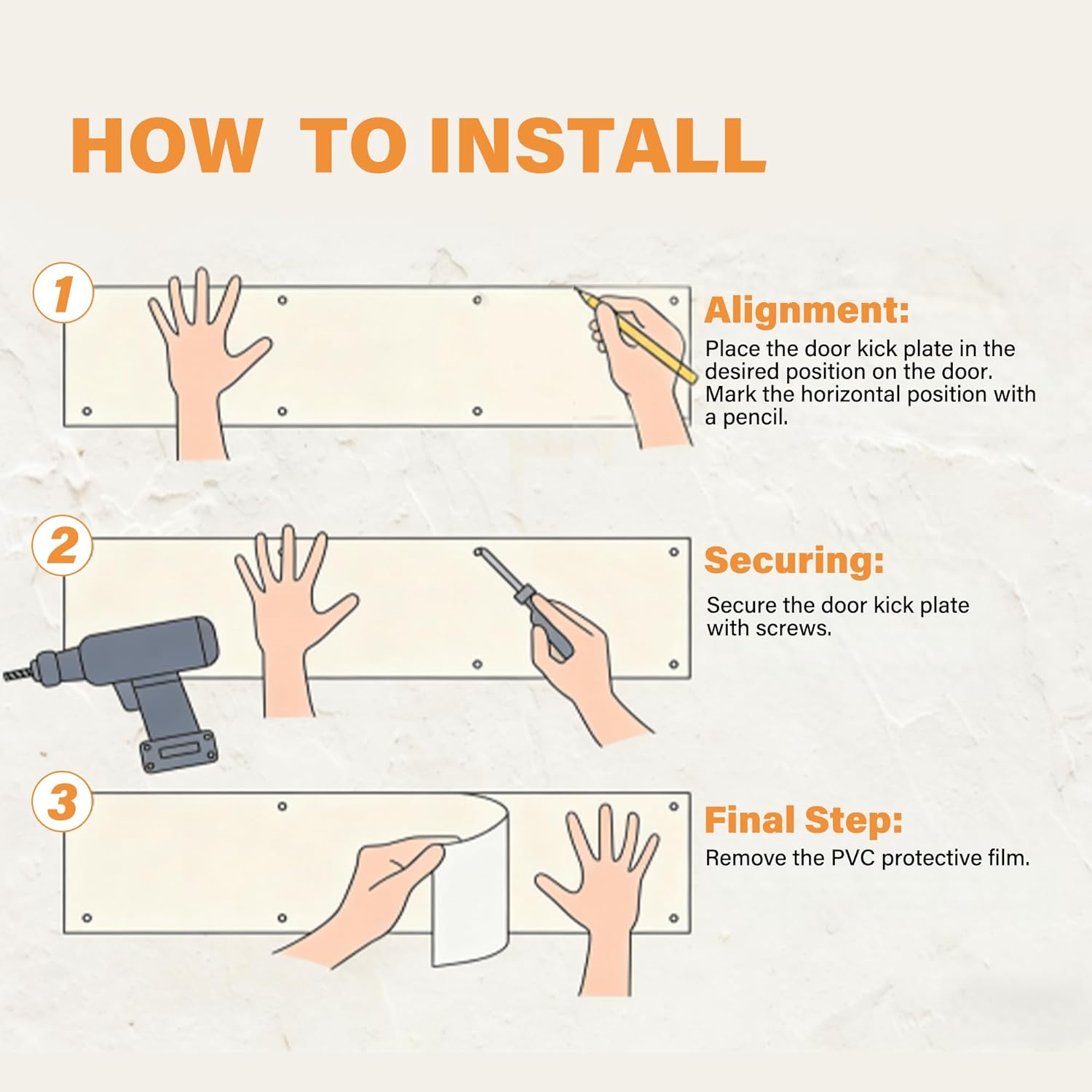 HOW TO INSTALL

1

Alignment:
Place the door kick plate in the desired position on the door. Mark the horizontal position with a pencil.

2

Securing:
Secure the door kick plate with screws.

3

Final Step:
Remove the PVC protective film.