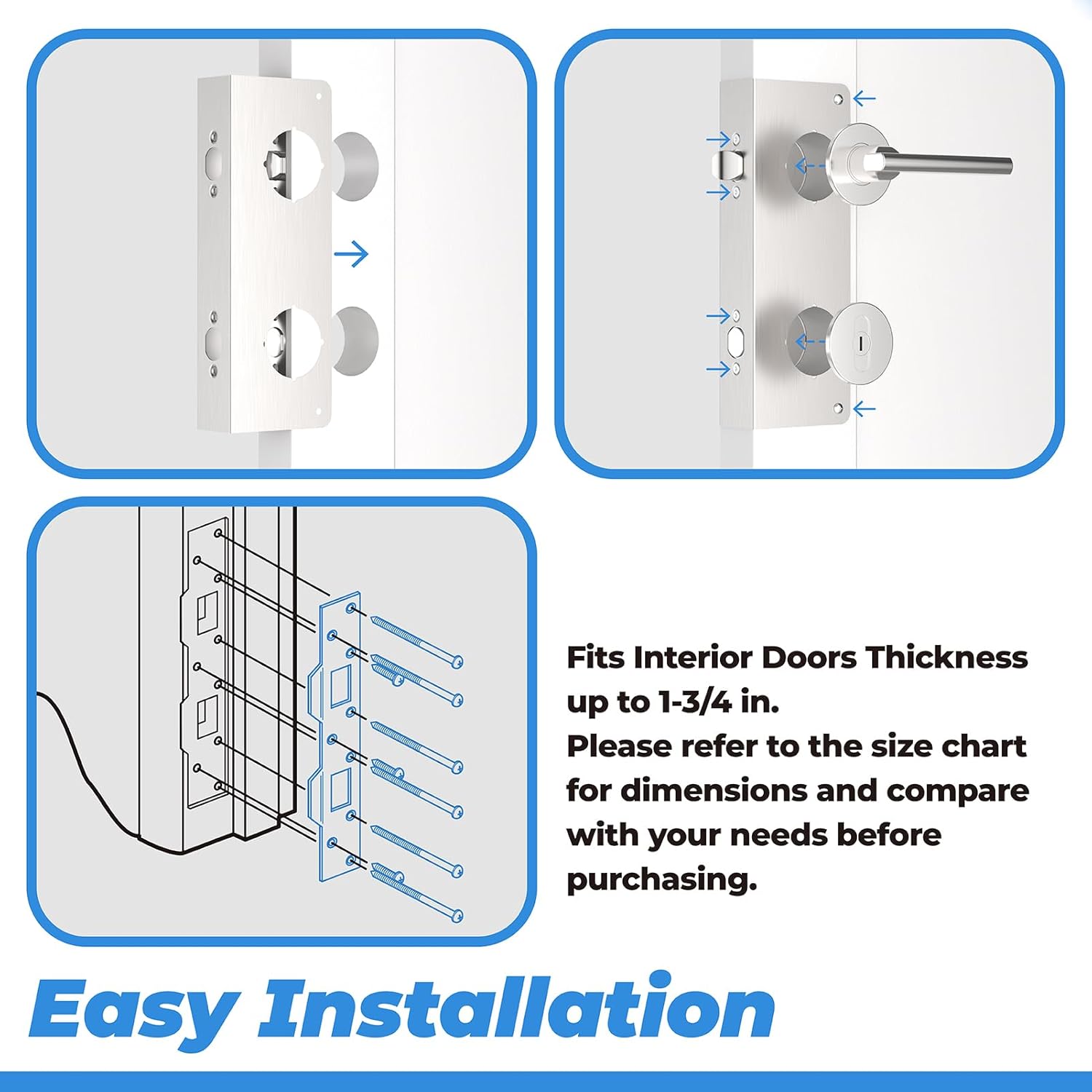 Fits Interior Doors Thickness up to 1-3/4 in.
Please refer to the size chart for dimensions and compare with your needs before purchasing.

Easy Installation