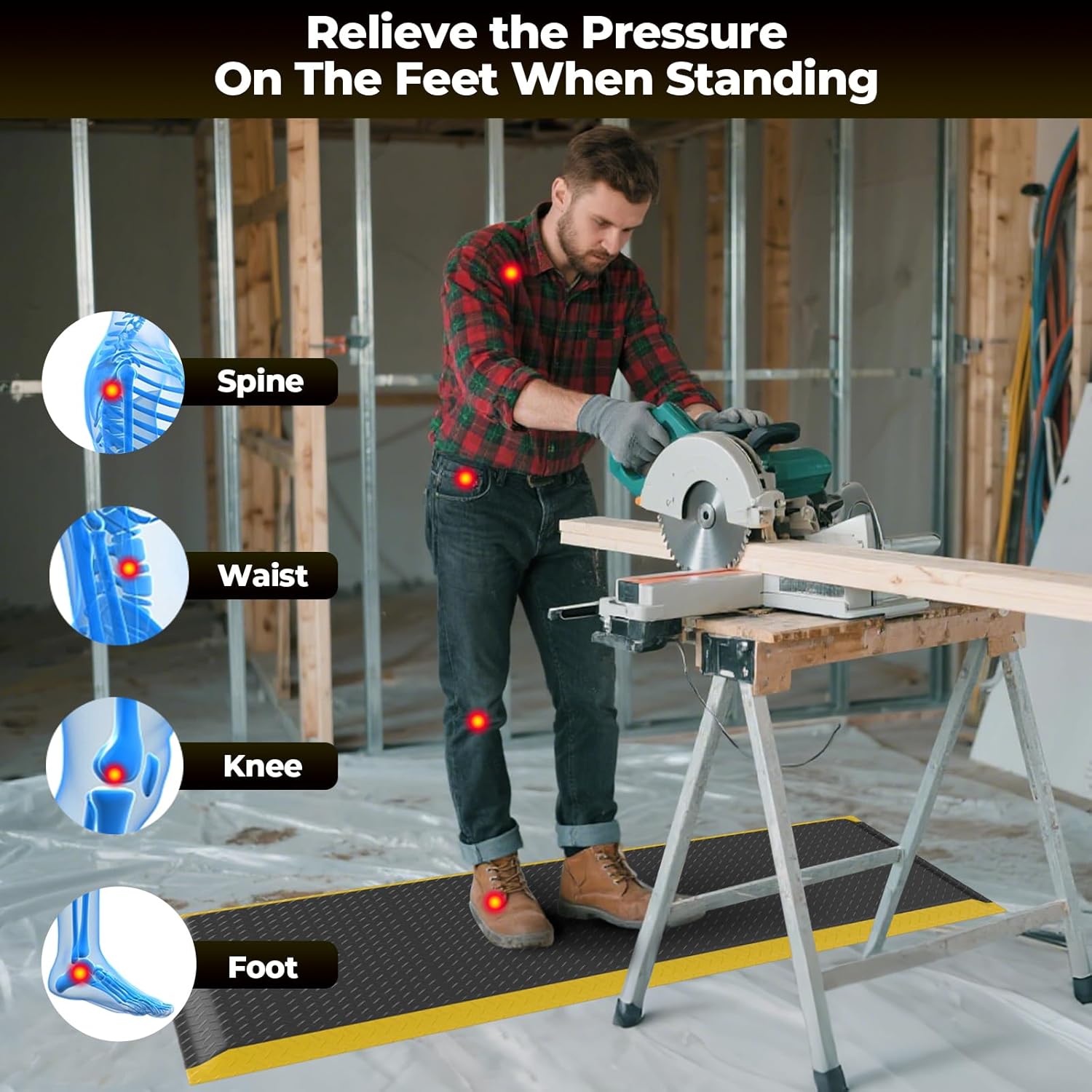 Relieve the Pressure
On The Feet When Standing

Spine

Waist

Knee

Foot