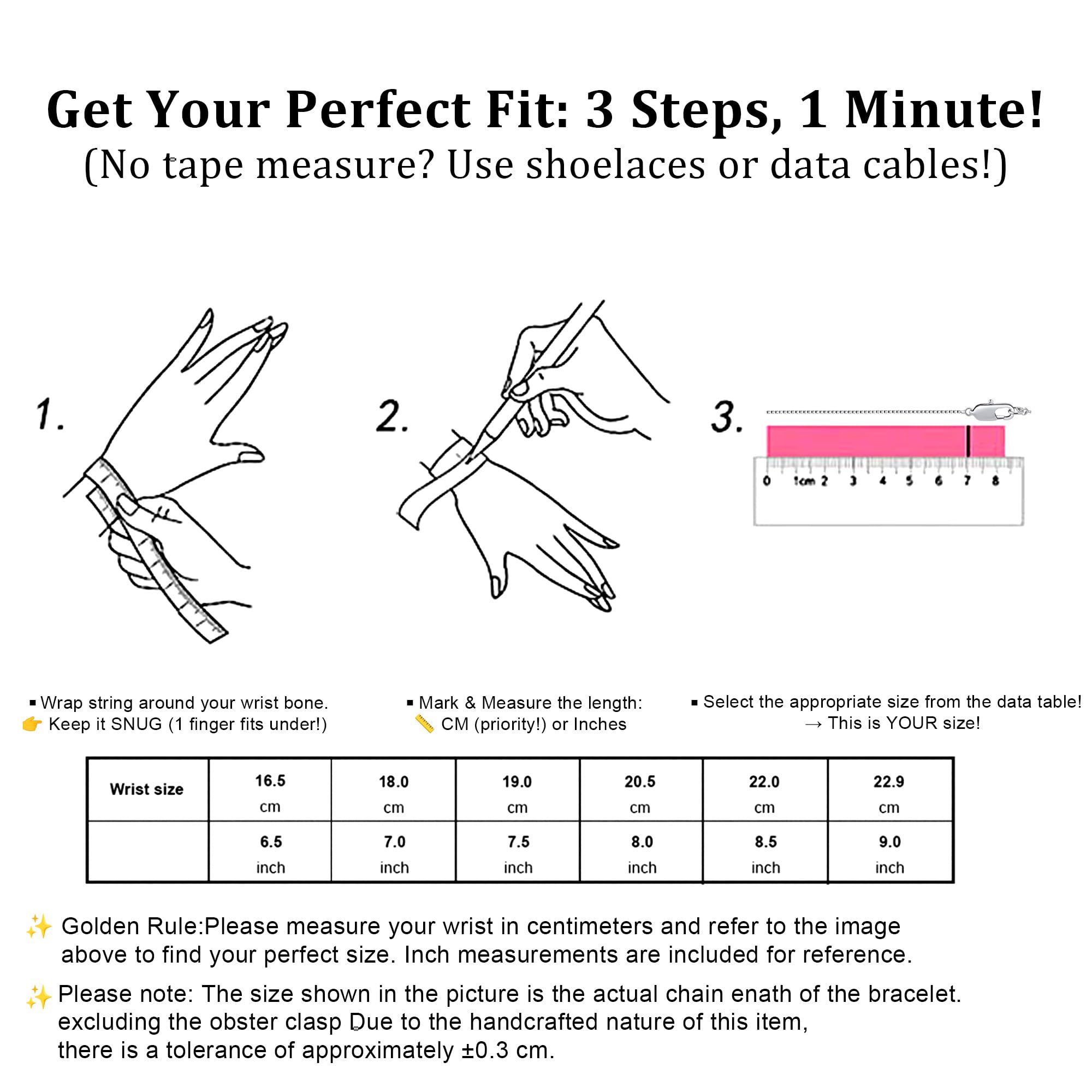 Get Your Perfect Fit: 3 Steps, 1 Minute!
(No tape measure? Use shoelaces or data cables!)

1.

2.

3.

0 1cm 2 3 4 5 6 7 8

▪ Wrap string around your wrist bone.
👉 Keep it SNUG (1 finger fits under!)

▪ Mark & Measure the length:
📏 CM (priority!) or Inches

▪ Select the appropriate size from the data table!
→ This is YOUR size!

| Wrist size | 16.5 cm | 18.0 cm | 19.0 cm | 20.5 cm | 22.0 cm | 22.9 cm |
|---|---|---|---|---|---|---|
| | 6.5 inch | 7.0 inch | 7.5 inch | 8.0 inch | 8.5 inch | 9.0 inch |

✨ Golden Rule:Please measure your wrist in centimeters and refer to the image above to find your perfect size. Inch measurements are included for reference.

✨ Please note: The size shown in the picture is the actual chain enath of the bracelet. excluding the obster clasp Due to the handcrafted nature of this item, there is a tolerance of approximately ±0.3 cm.