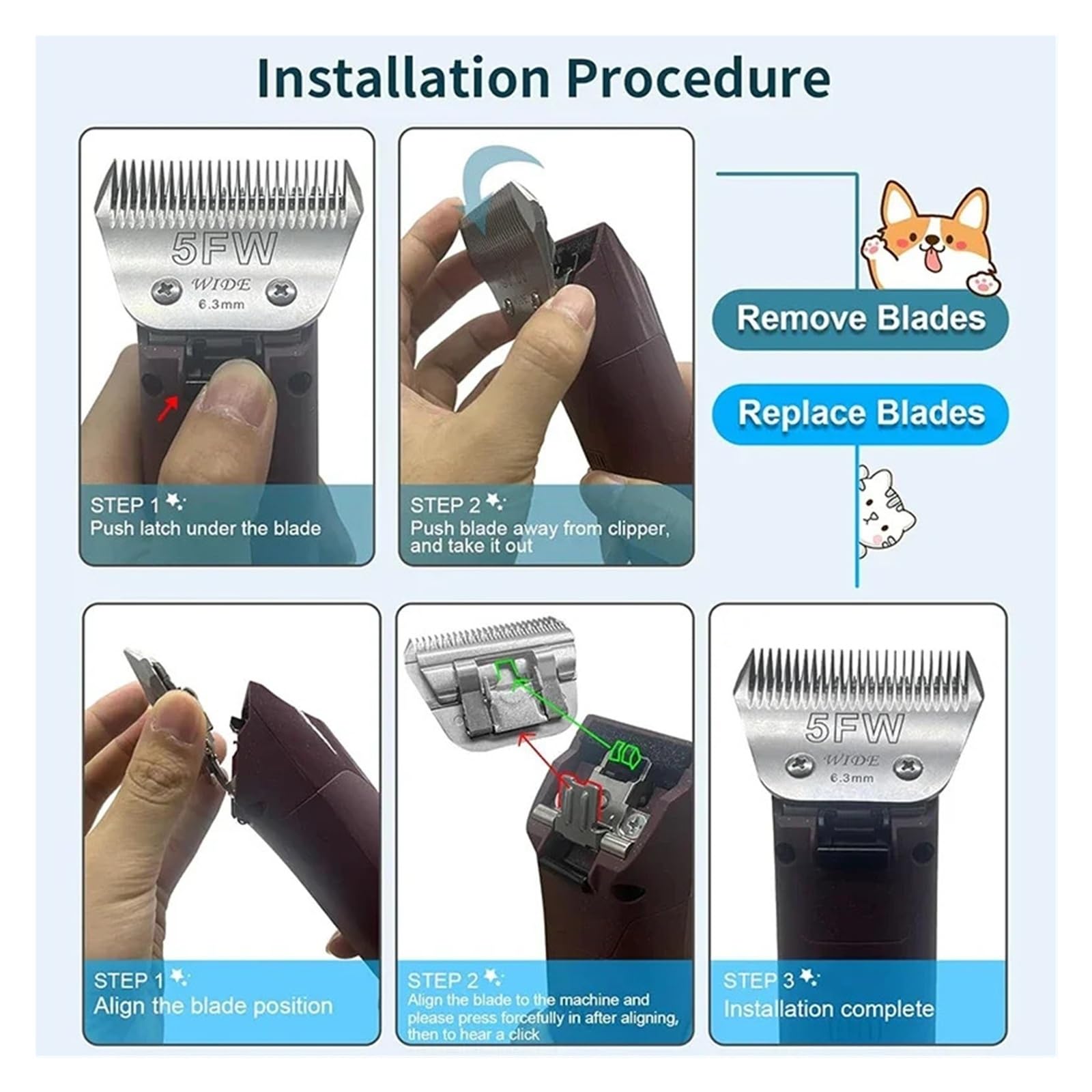 Installation Procedure

5FW
WIDE
6.3mm

STEP 1
Push latch under the blade

STEP 2
Push blade away from clipper, and take it out

Remove Blades

Replace Blades

STEP 1
Align the blade position

STEP 2
Align the blade to the machine and please press forcefully in after aligning, then to hear a click

5FW
WIDE
6.3mm

STEP 3
Installation complete