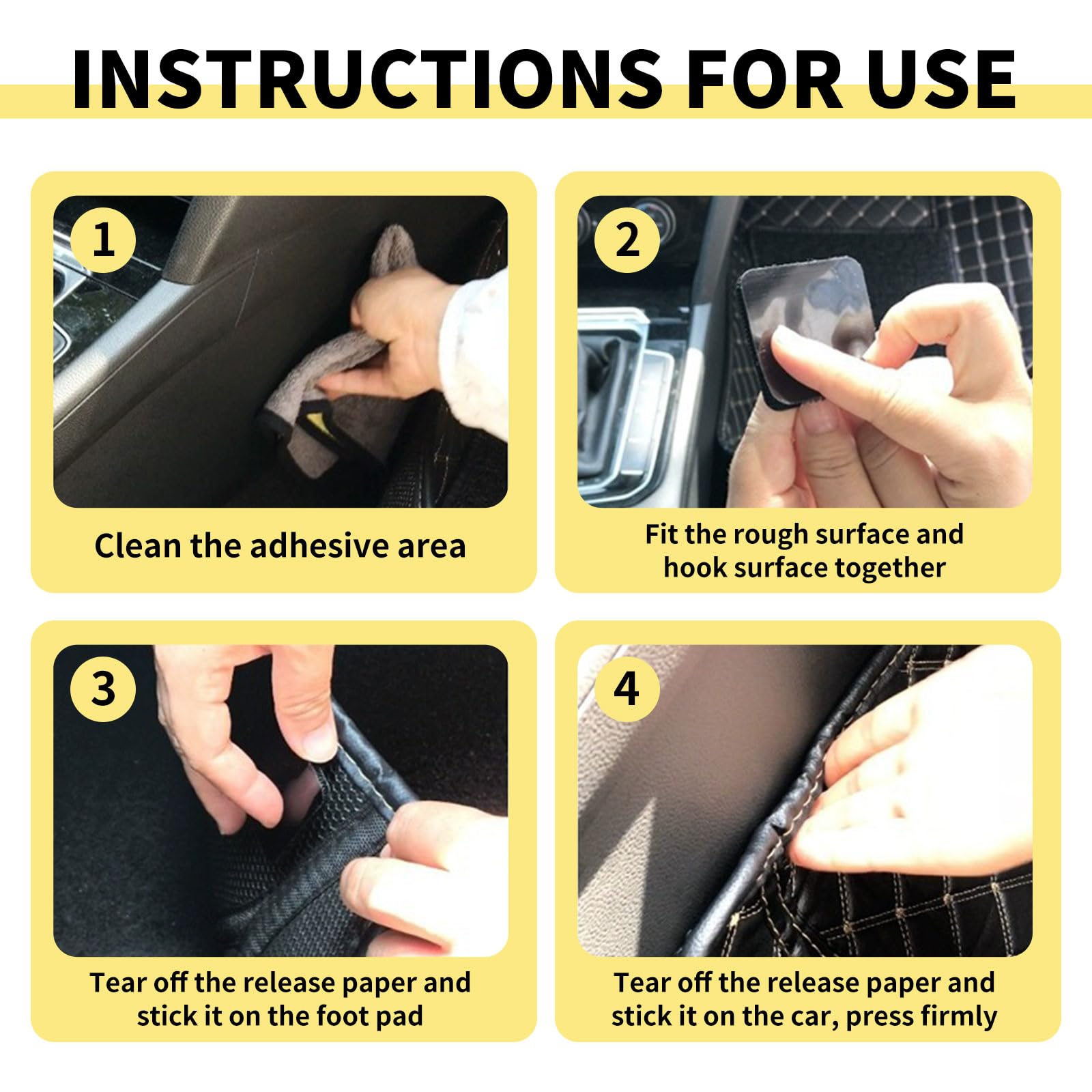 INSTRUCTIONS FOR USE

1

Clean the adhesive area

2

Fit the rough surface and hook surface together

3

Tear off the release paper and stick it on the foot pad

4

Tear off the release paper and stick it on the car, press firmly