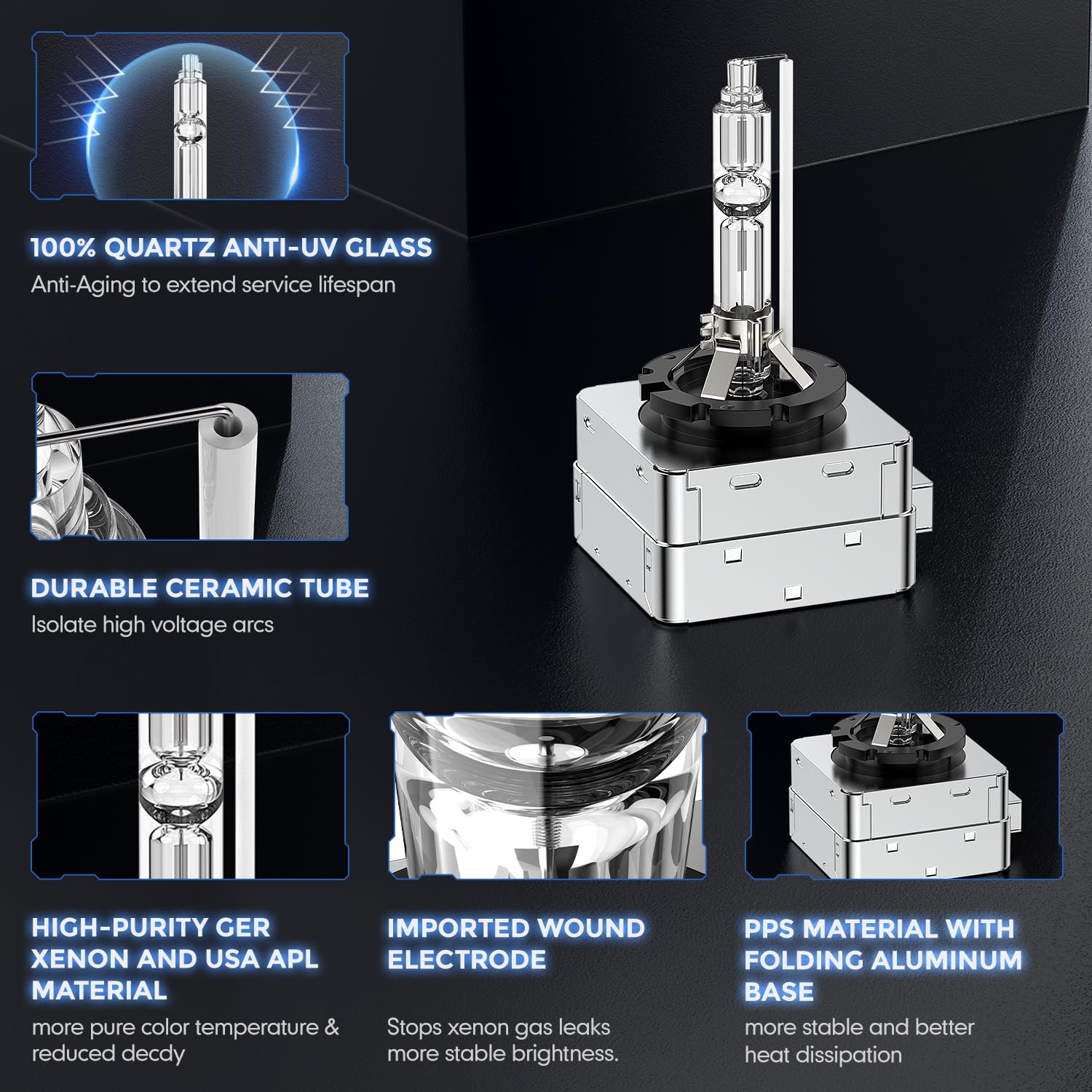 100% QUARTZ ANTI-UV GLASS
Anti-Aging to extend service lifespan

DURABLE CERAMIC TUBE
Isolate high voltage arcs

HIGH-PURITY GER XENON AND USA APL MATERIAL
more pure color temperature & reduced decdy

IMPORTED WOUND ELECTRODE
Stops xenon gas leaks more stable brightness.

PPS MATERIAL WITH FOLDING ALUMINUM BASE
more stable and better heat dissipation