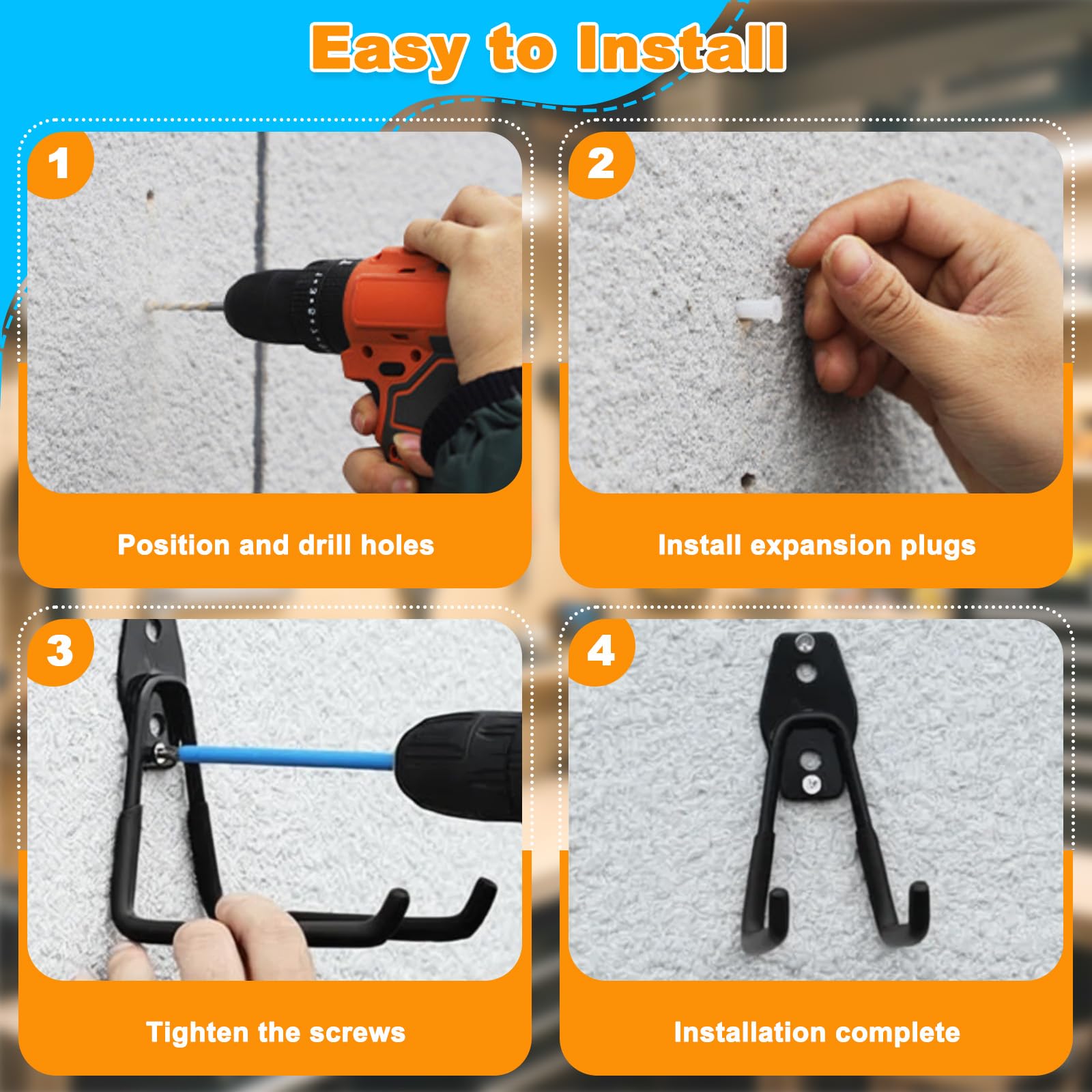 Easy to Install

1

Position and drill holes

2

Install expansion plugs

3

Tighten the screws

4

Installation complete