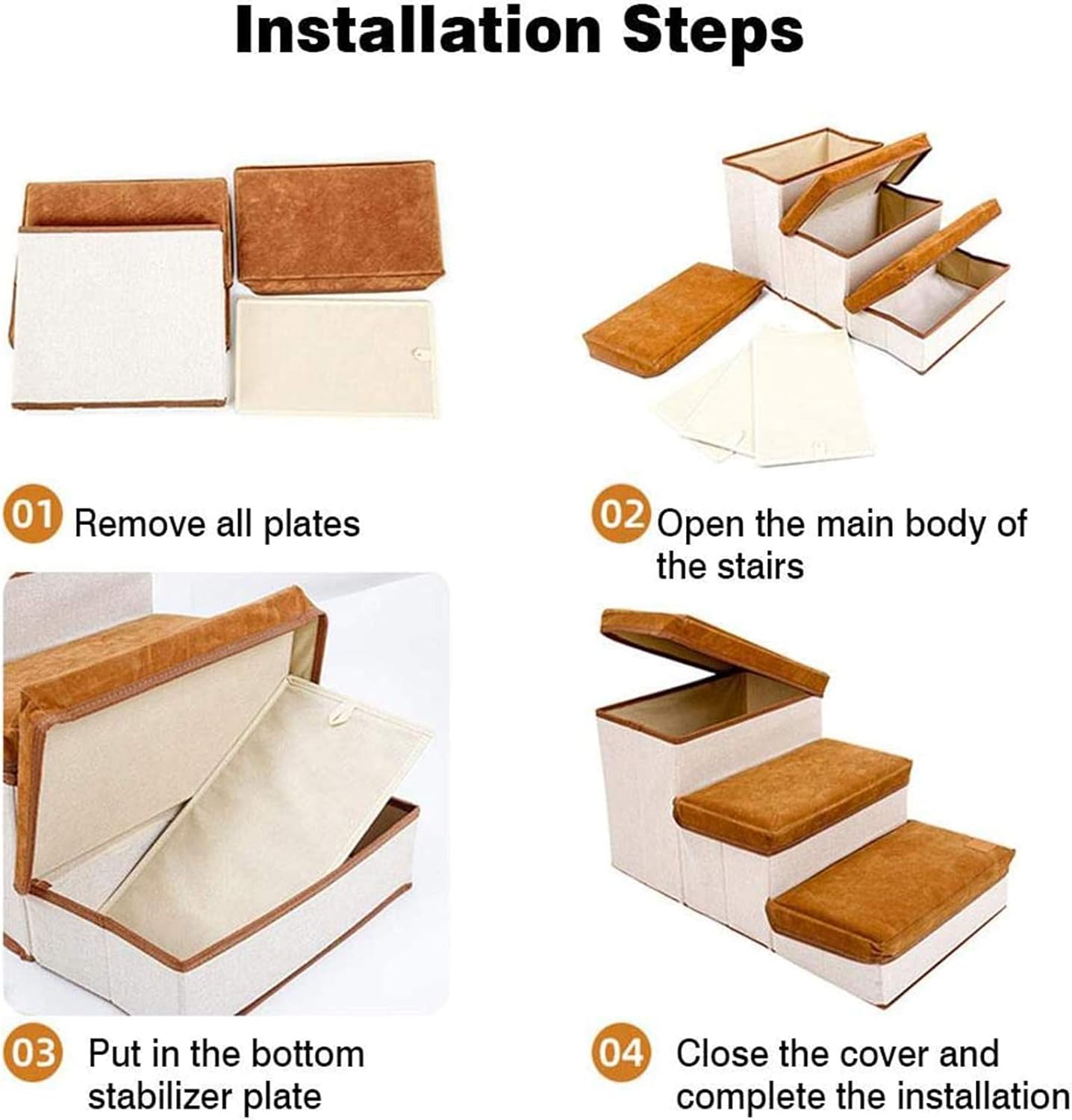 Installation Steps

01 Remove all plates

02 Open the main body of the stairs

03 Put in the bottom stabilizer plate

04 Close the cover and complete the installation