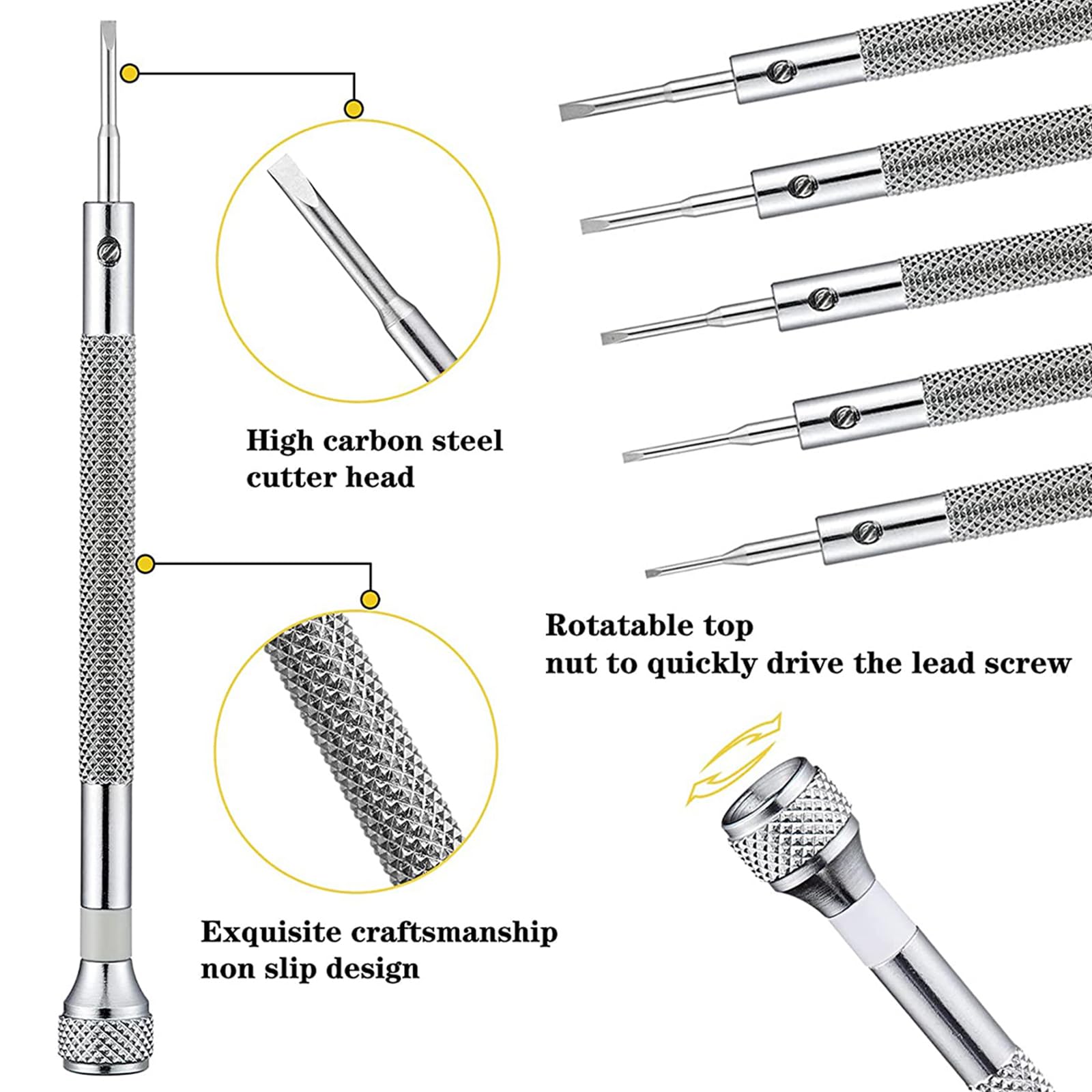 High carbon steel cutter head

Exquisite craftsmanship non slip design

Rotatable top nut to quickly drive the lead screw