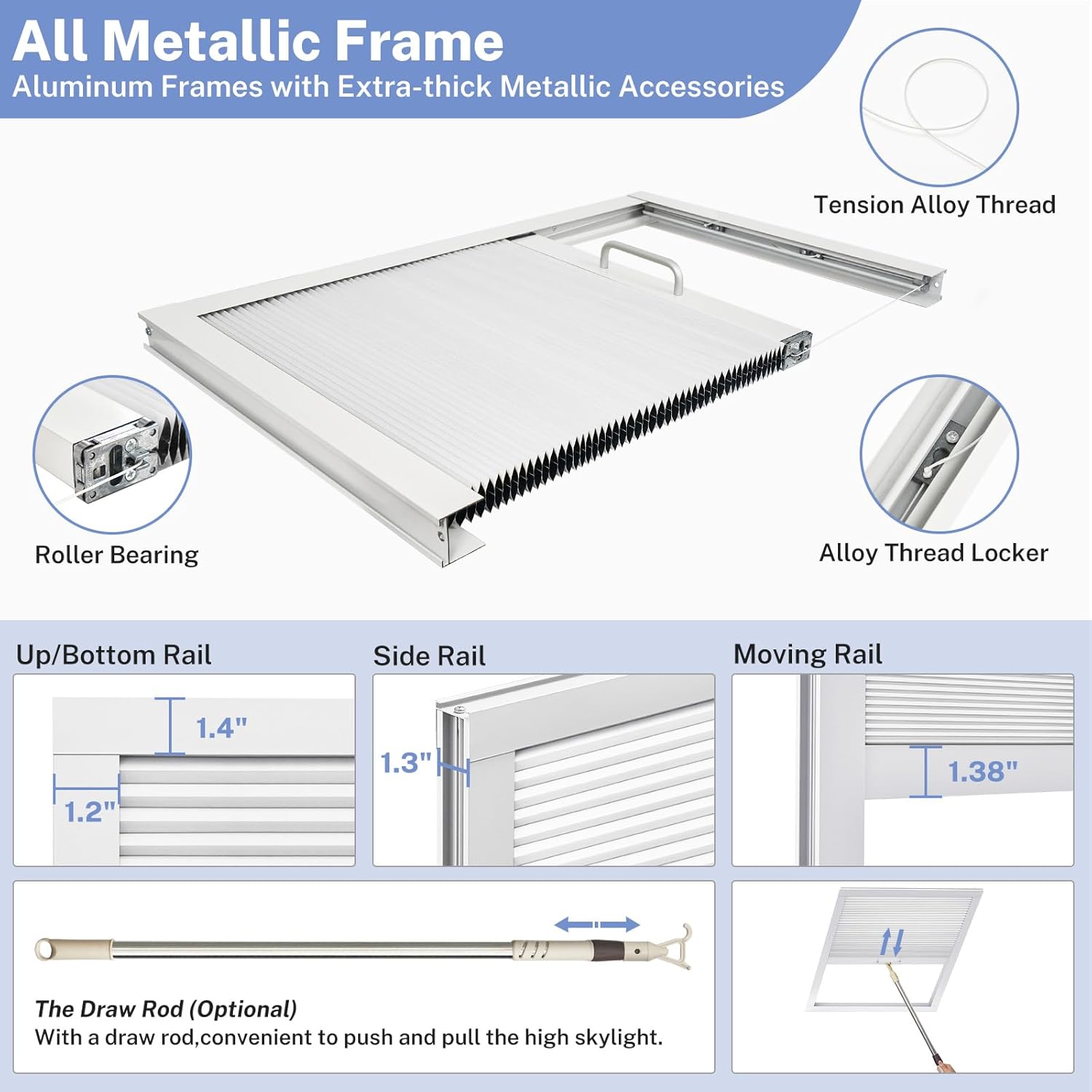 All Metallic Frame
Aluminum Frames with Extra-thick Metallic Accessories

Tension Alloy Thread

Roller Bearing

Alloy Thread Locker

Up/Bottom Rail

1.4"

1.2"

Side Rail

1.3"

Moving Rail

1.38"

The Draw Rod (Optional)
With a draw rod,convenient to push and pull the high skylight.