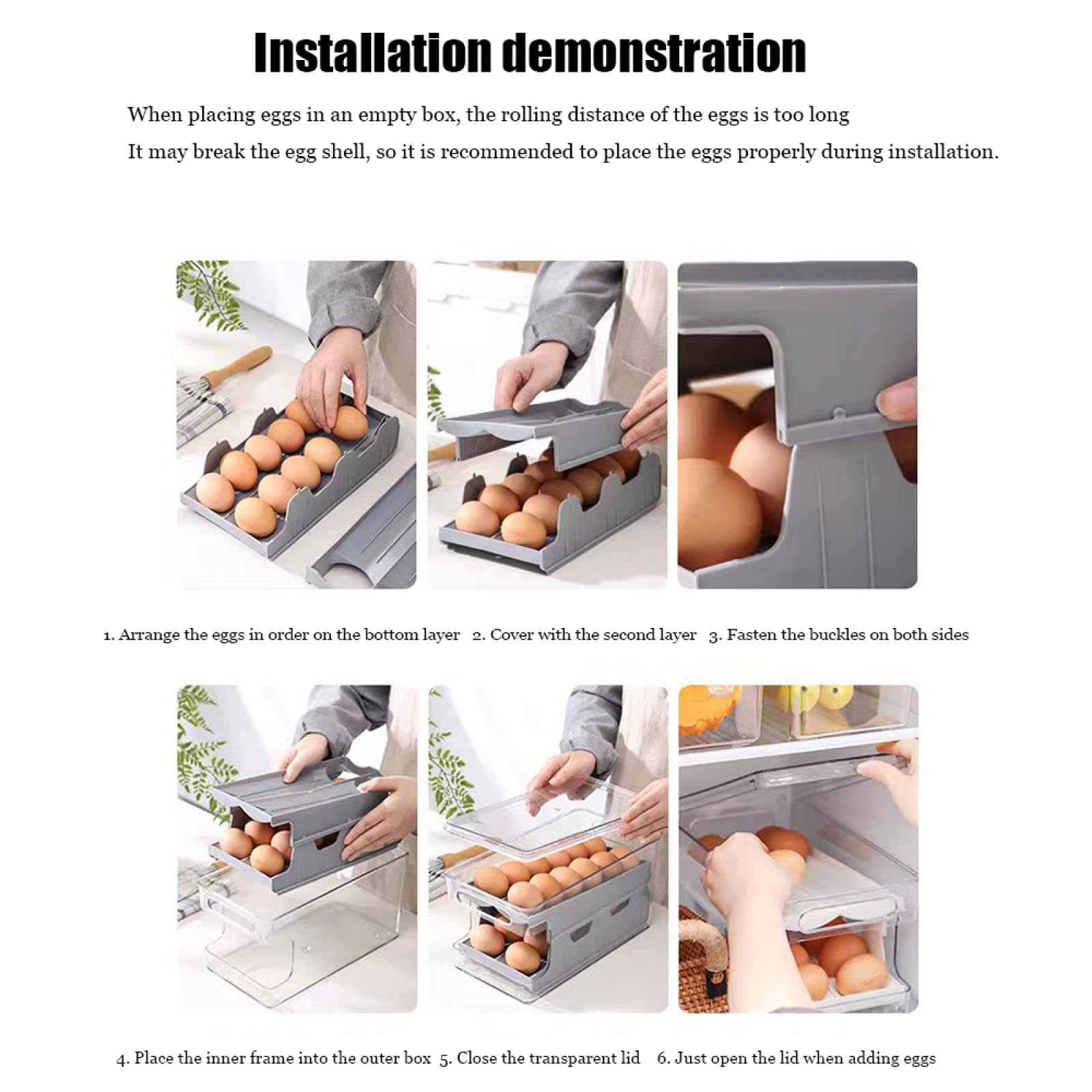 Installation demonstration

When placing eggs in an empty box, the rolling distance of the eggs is too long
It may break the egg shell, so it is recommended to place the eggs properly during installation.

1. Arrange the eggs in order on the bottom layer  2. Cover with the second layer  3. Fasten the buckles on both sides

4. Place the inner frame into the outer box  5. Close the transparent lid  6. Just open the lid when adding eggs