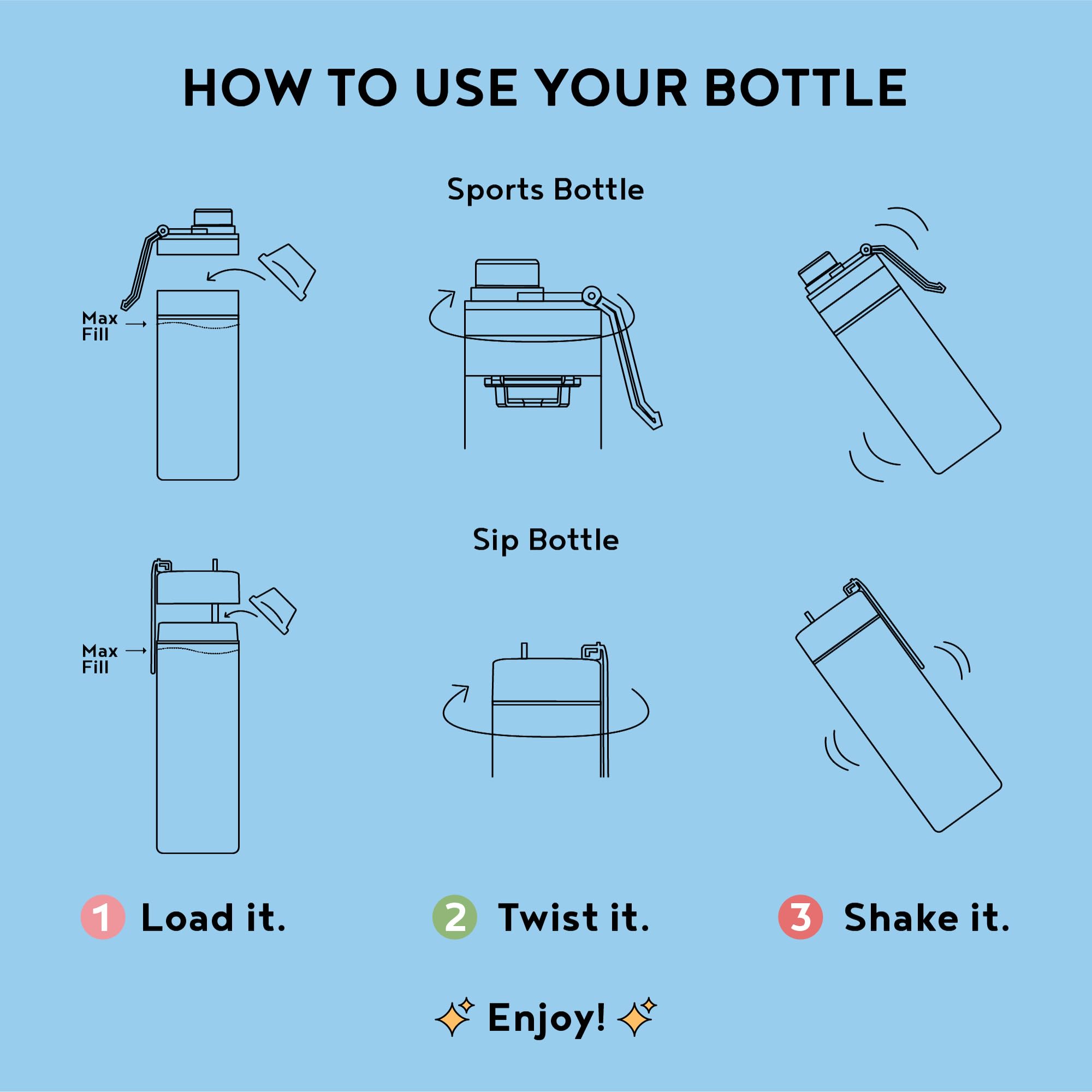 HOW TO USE YOUR BOTTLE

Sports Bottle

Max Fill

Sip Bottle

Max Fill

1 Load it.

2 Twist it.

3 Shake it.

Enjoy!