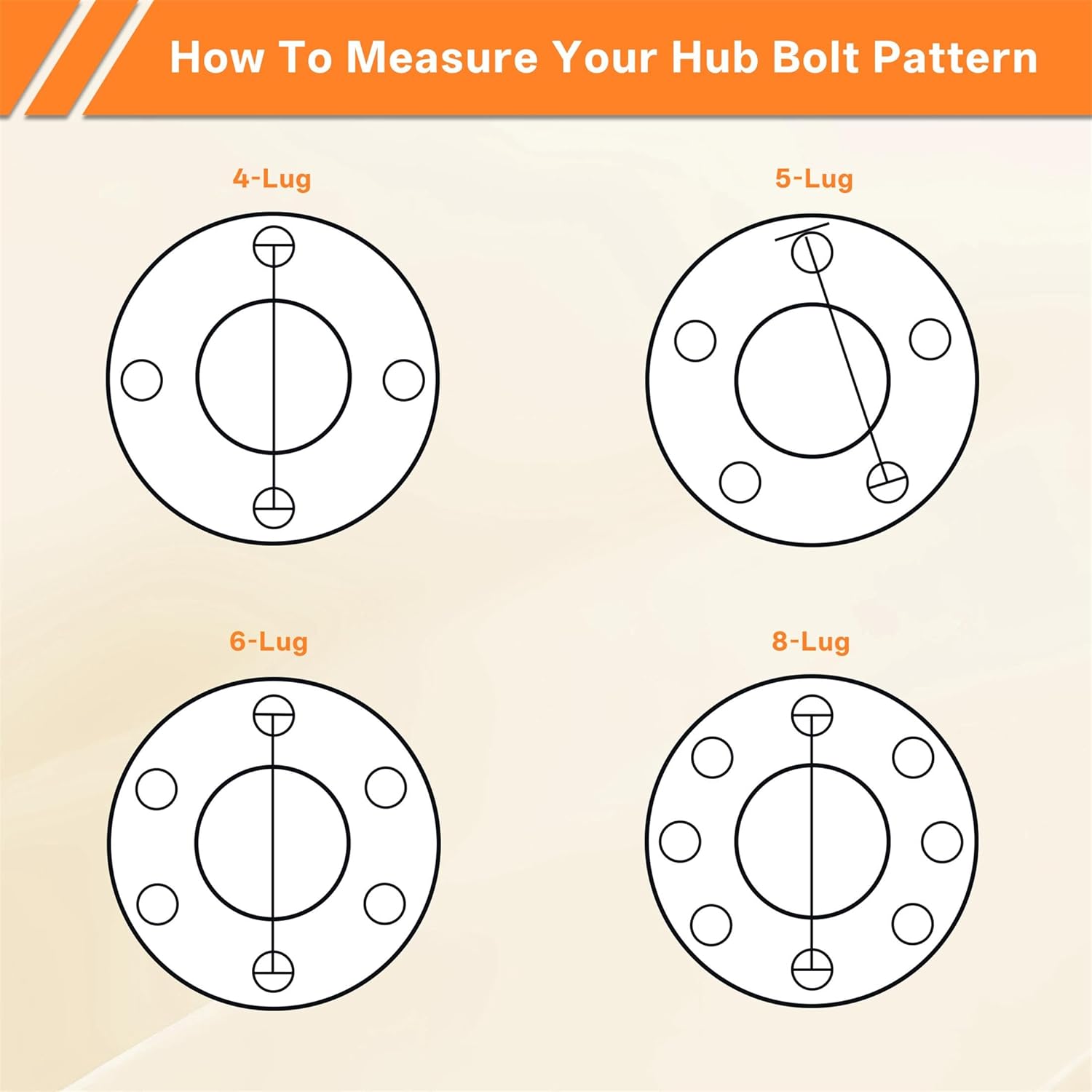 How To Measure Your Hub Bolt Pattern

4-Lug

5-Lug

6-Lug

8-Lug