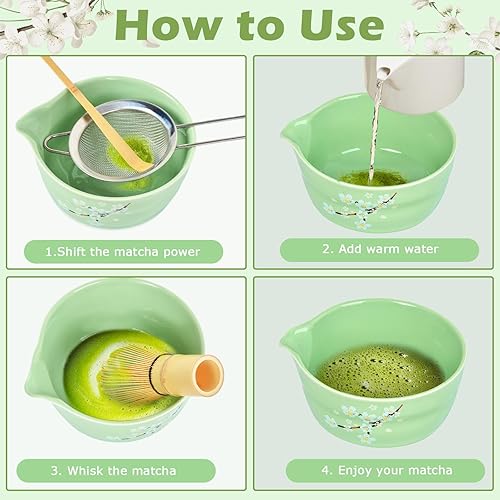 How to Use

1.Shift the matcha power

2. Add warm water

3. Whisk the matcha

4. Enjoy your matcha