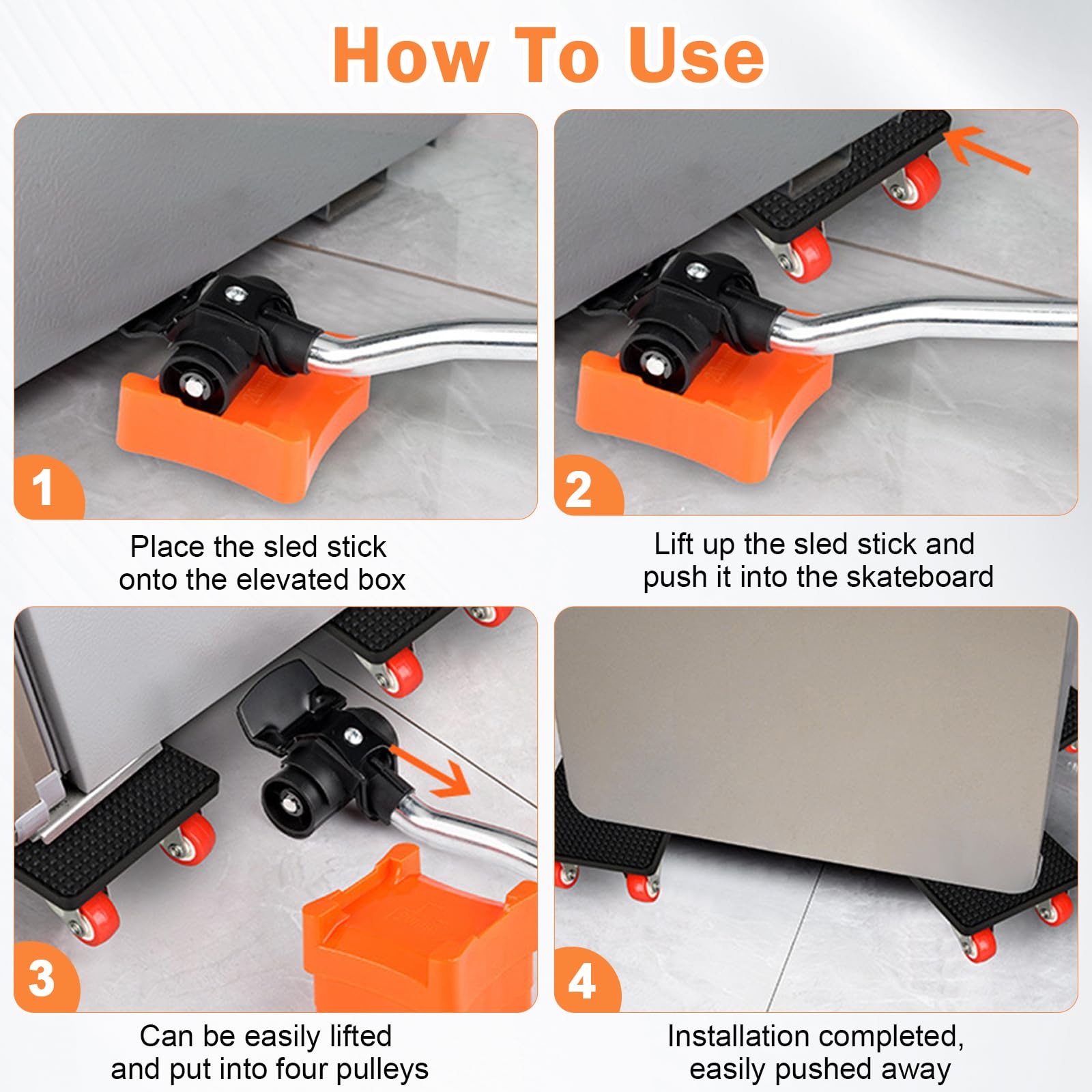 How To Use

1

Place the sled stick onto the elevated box

2

Lift up the sled stick and push it into the skateboard

3

Can be easily lifted and put into four pulleys

4

Installation completed, easily pushed away