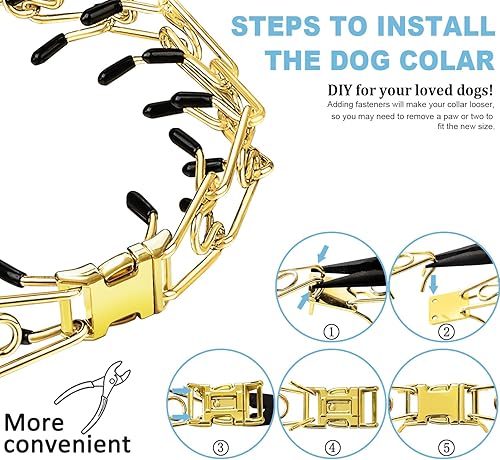 STEPS TO INSTALL THE DOG COLAR

DIY for your loved dogs!

Adding fasteners will make your collar looser, so you may need to remove a paw or two to fit the new size.

①

②

③

④

⑤

More convenient