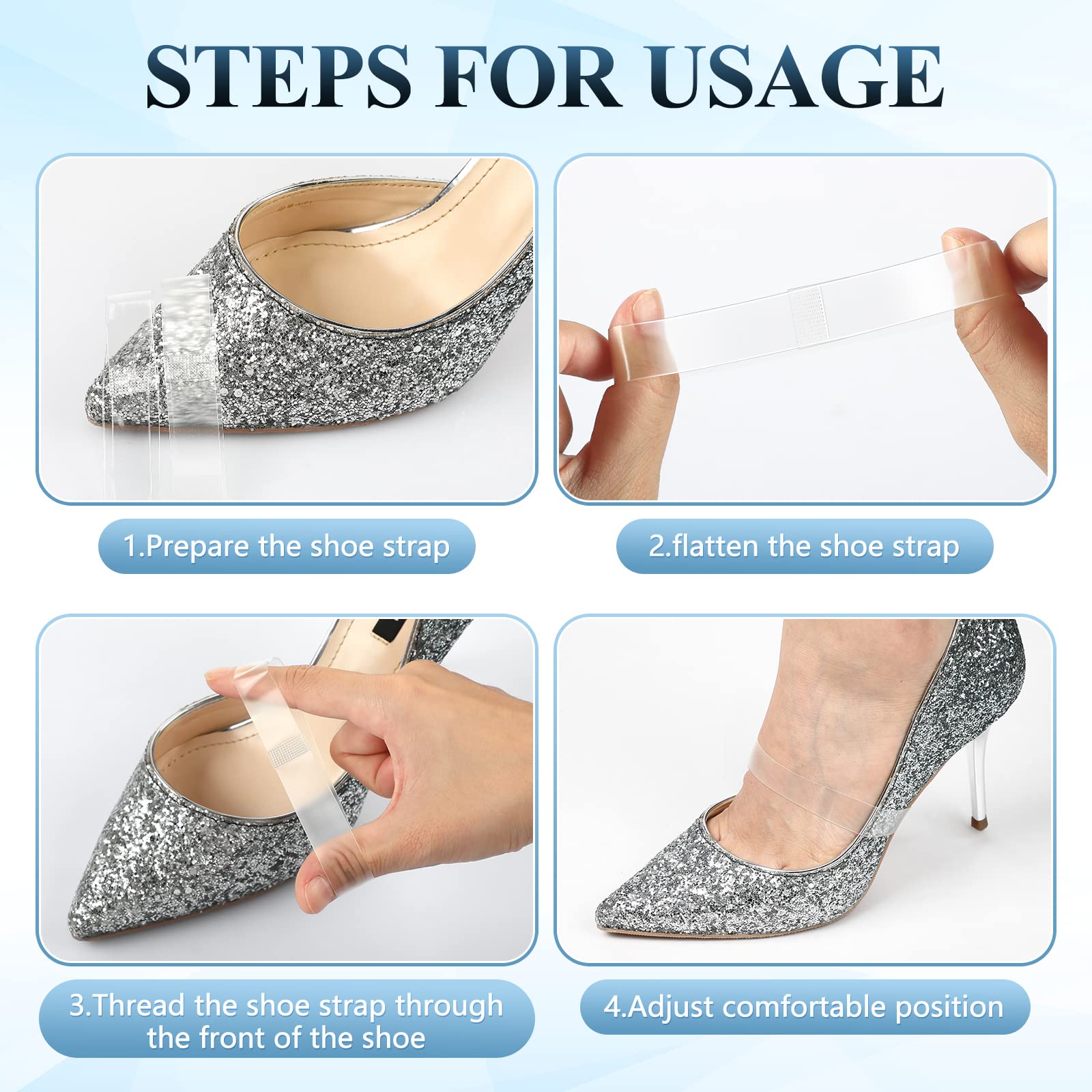 STEPS FOR USAGE

1.Prepare the shoe strap

2.flatten the shoe strap

3.Thread the shoe strap through the front of the shoe

4.Adjust comfortable position