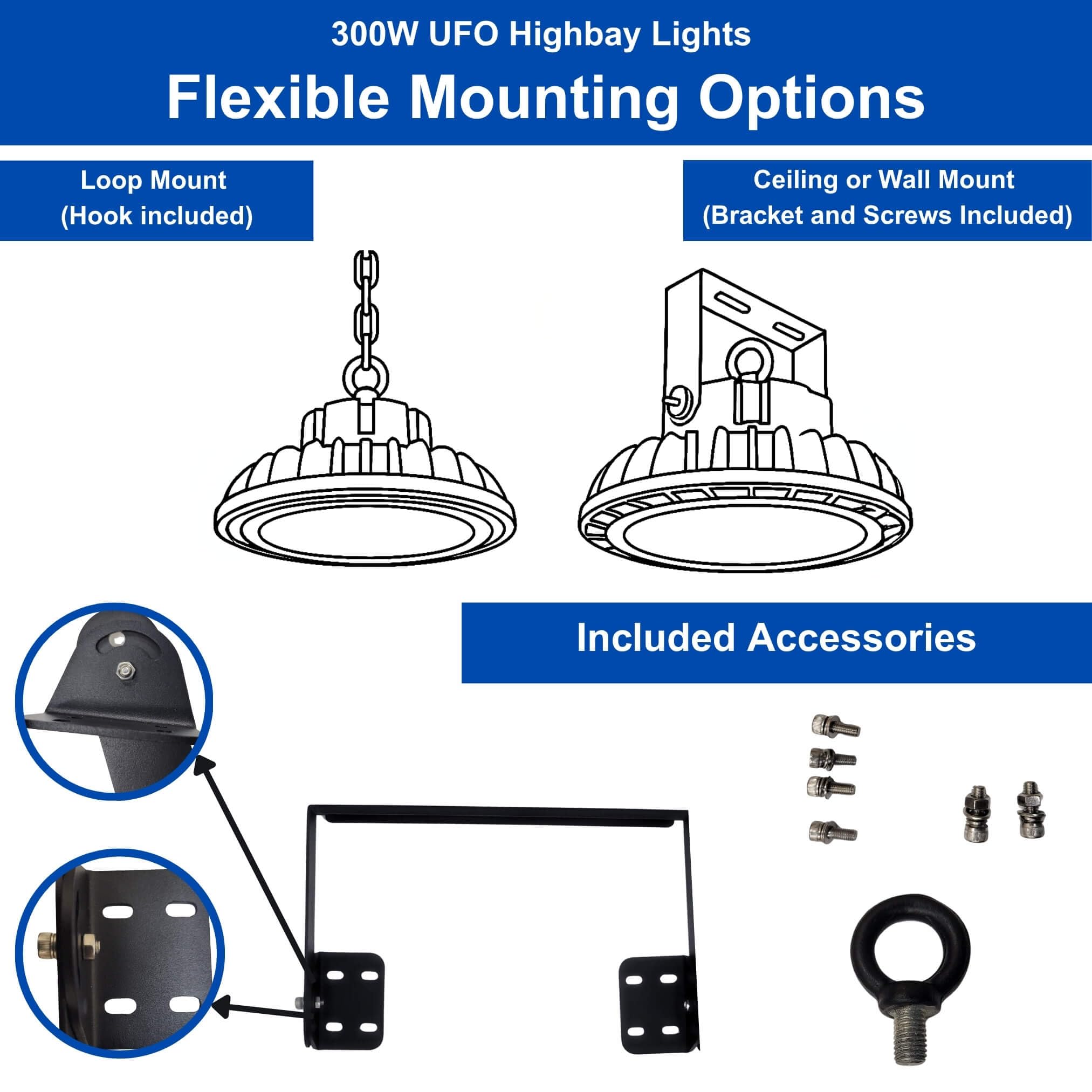 300W UFO Highbay Lights

Flexible Mounting Options

Loop Mount
(Hook included)

Ceiling or Wall Mount
(Bracket and Screws Included)

Included Accessories