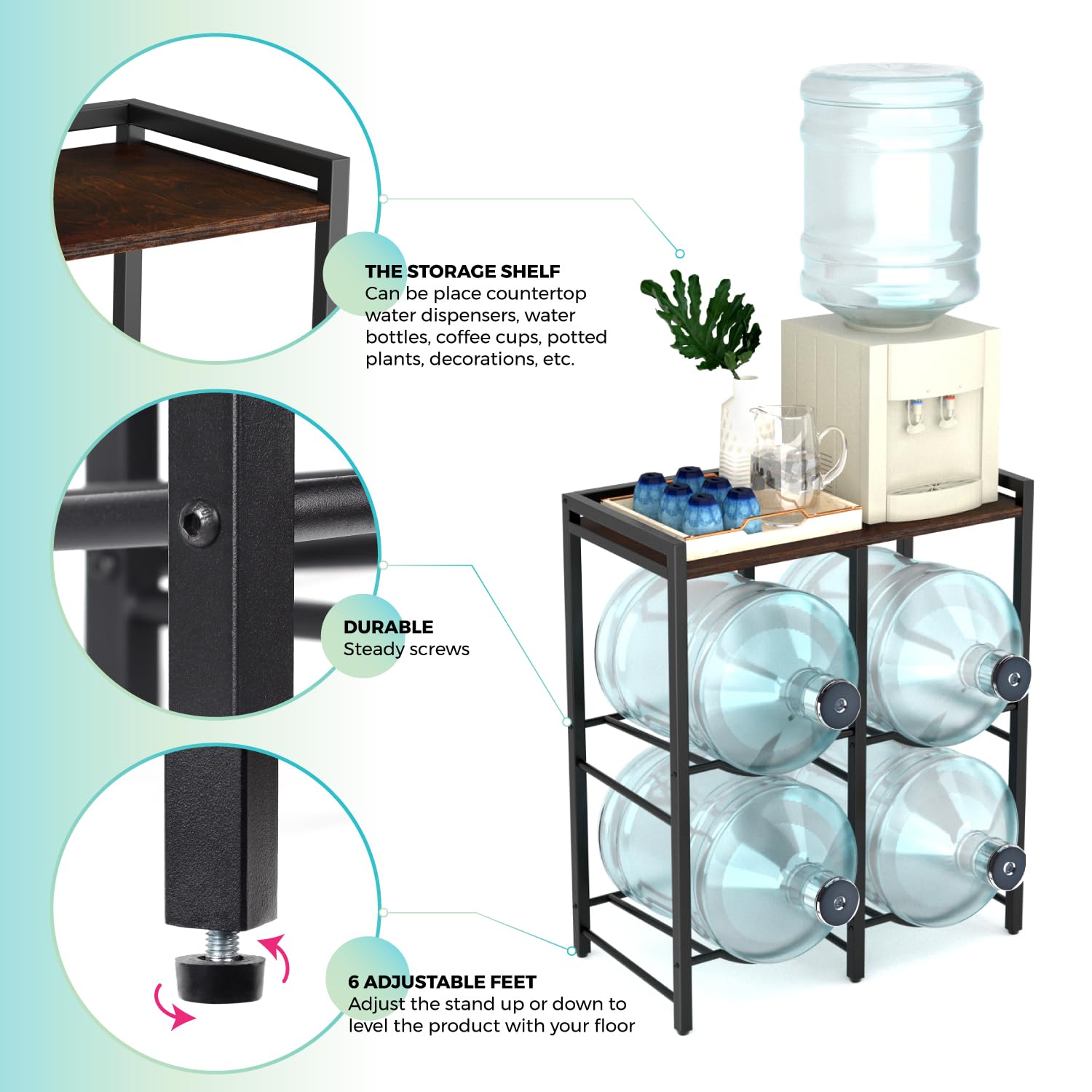 THE STORAGE SHELF
Can be place countertop water dispensers, water bottles, coffee cups, potted plants, decorations, etc.

DURABLE
Steady screws

6 ADJUSTABLE FEET
Adjust the stand up or down to level the product with your floor