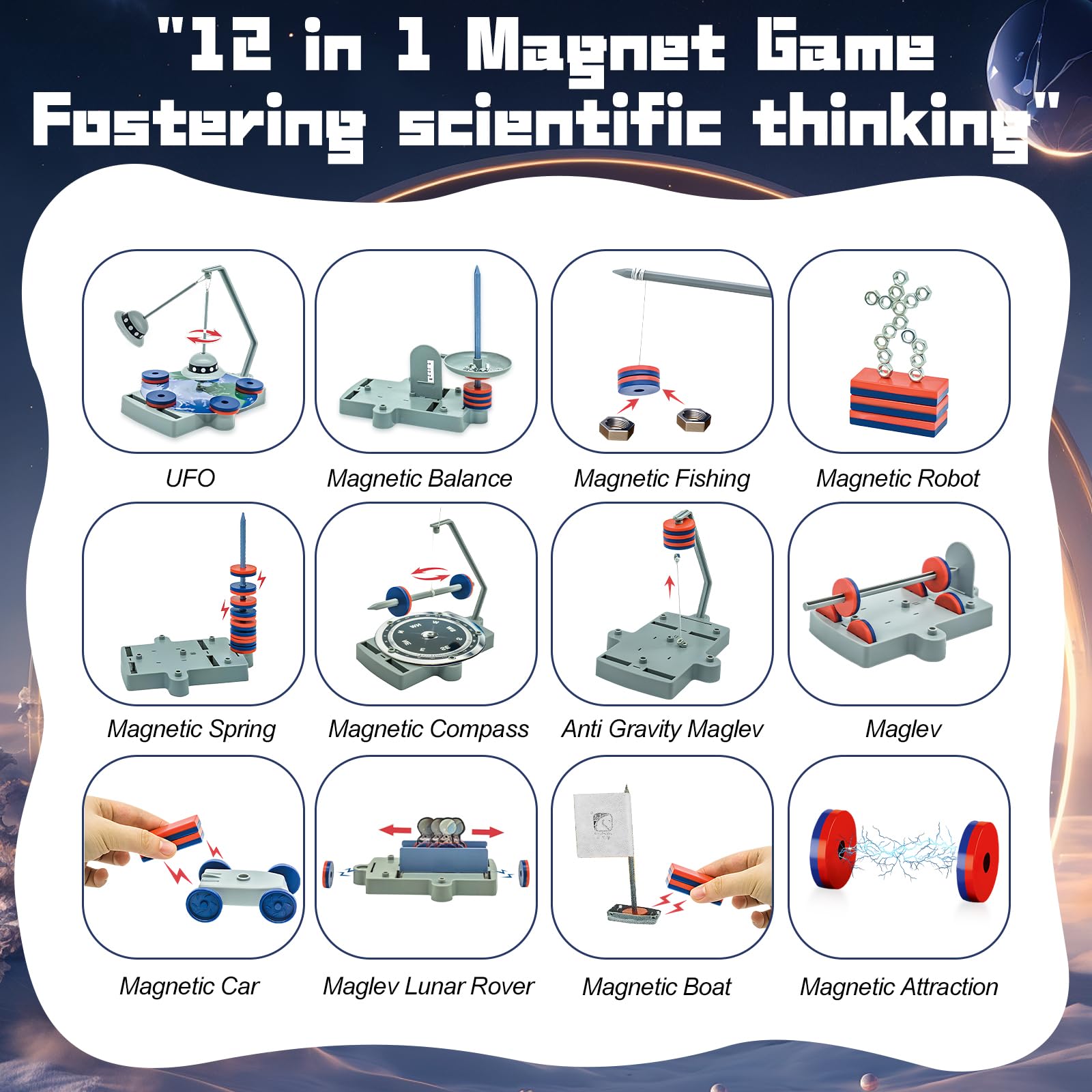 "12 in 1 Magnet Game
Fostering scientific thinking"

UFO

Magnetic Balance

Magnetic Fishing

Magnetic Robot

Magnetic Spring

Magnetic Compass

Anti Gravity Maglev

Maglev

Magnetic Car

Maglev Lunar Rover

Magnetic Boat

Magnetic Attraction