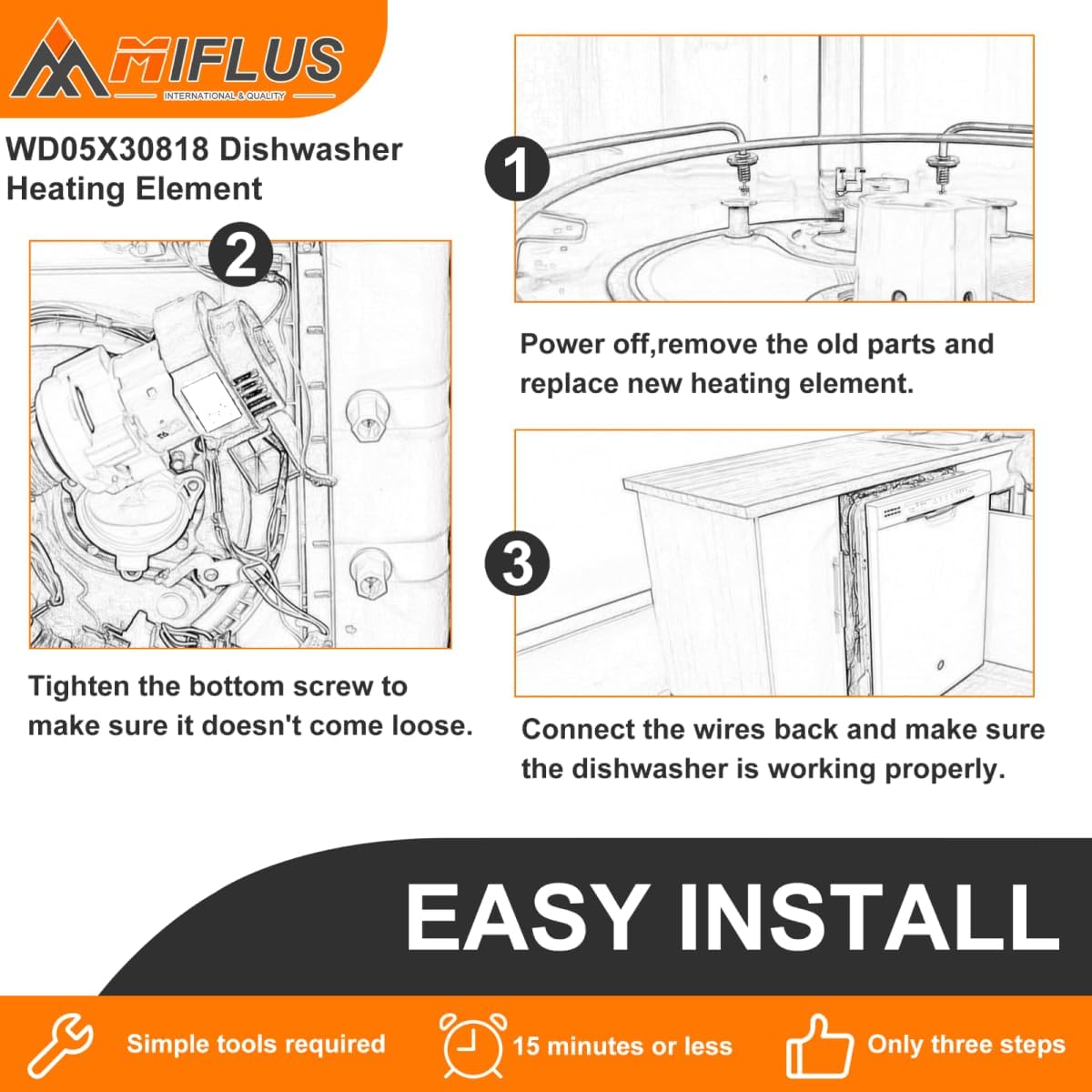 MIFLUS
INTERNATIONAL & QUALITY

WD05X30818 Dishwasher Heating Element

1

Power off,remove the old parts and replace new heating element.

2

Tighten the bottom screw to make sure it doesn't come loose.

3

Connect the wires back and make sure the dishwasher is working properly.

EASY INSTALL

Simple tools required

15 minutes or less

Only three steps