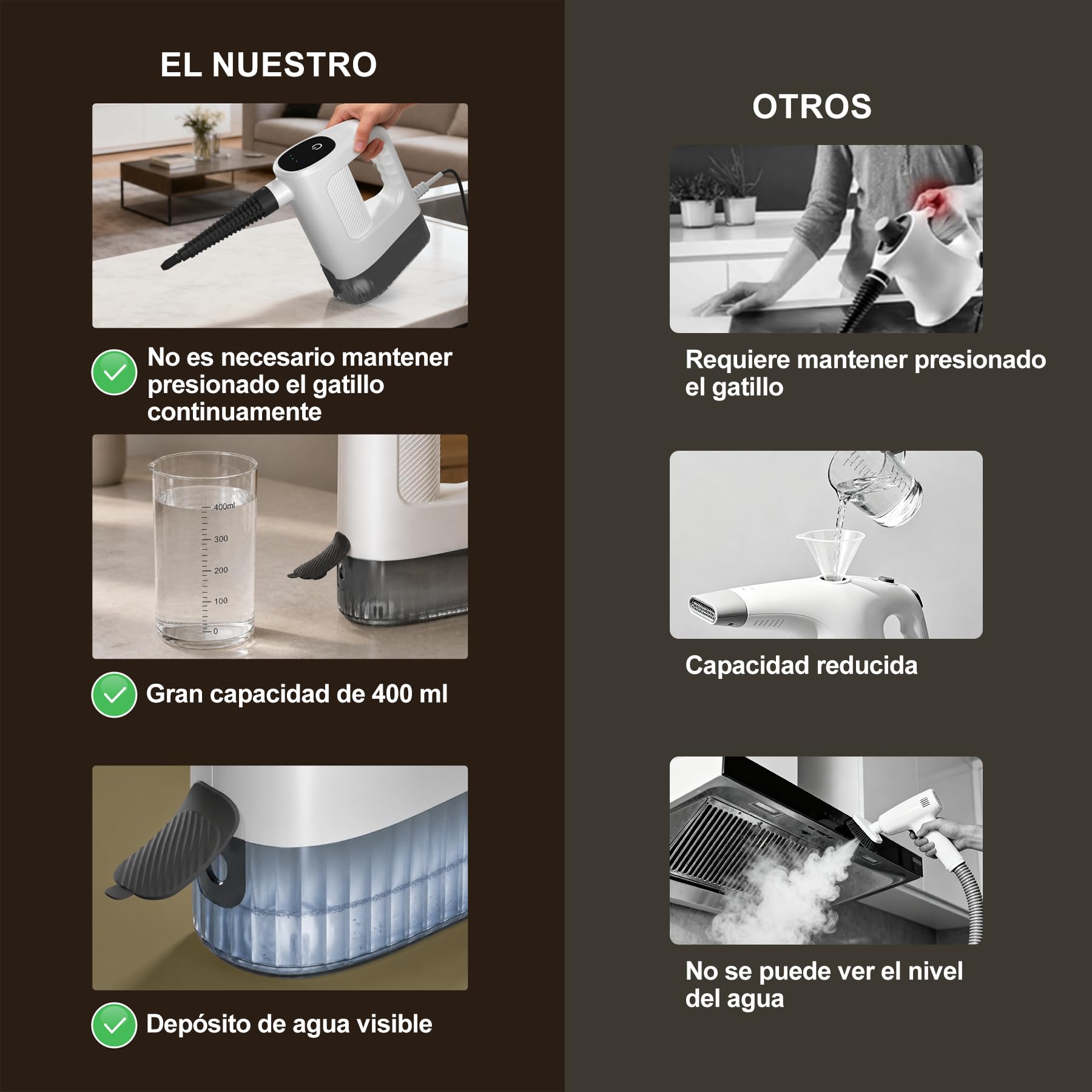 EL NUESTRO

No es necesario mantener presionado el gatillo continuamente

400ml
300
200
100
0

Gran capacidad de 400 ml

Depósito de agua visible

OTROS

Requiere mantener presionado el gatillo

Capacidad reducida

No se puede ver el nivel del agua