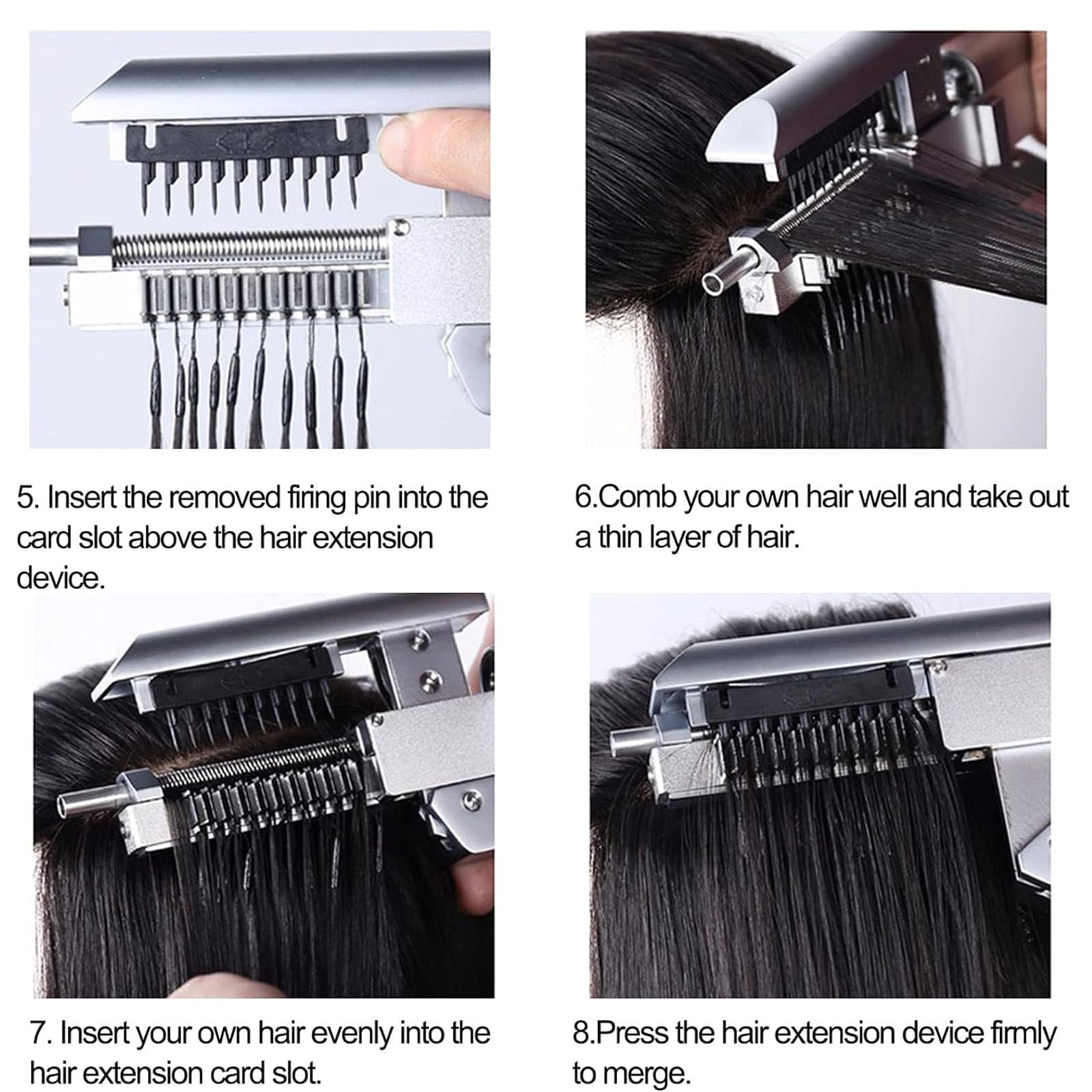 5. Insert the removed firing pin into the card slot above the hair extension device.

6.Comb your own hair well and take out a thin layer of hair.

7. Insert your own hair evenly into the hair extension card slot.

8.Press the hair extension device firmly to merge.