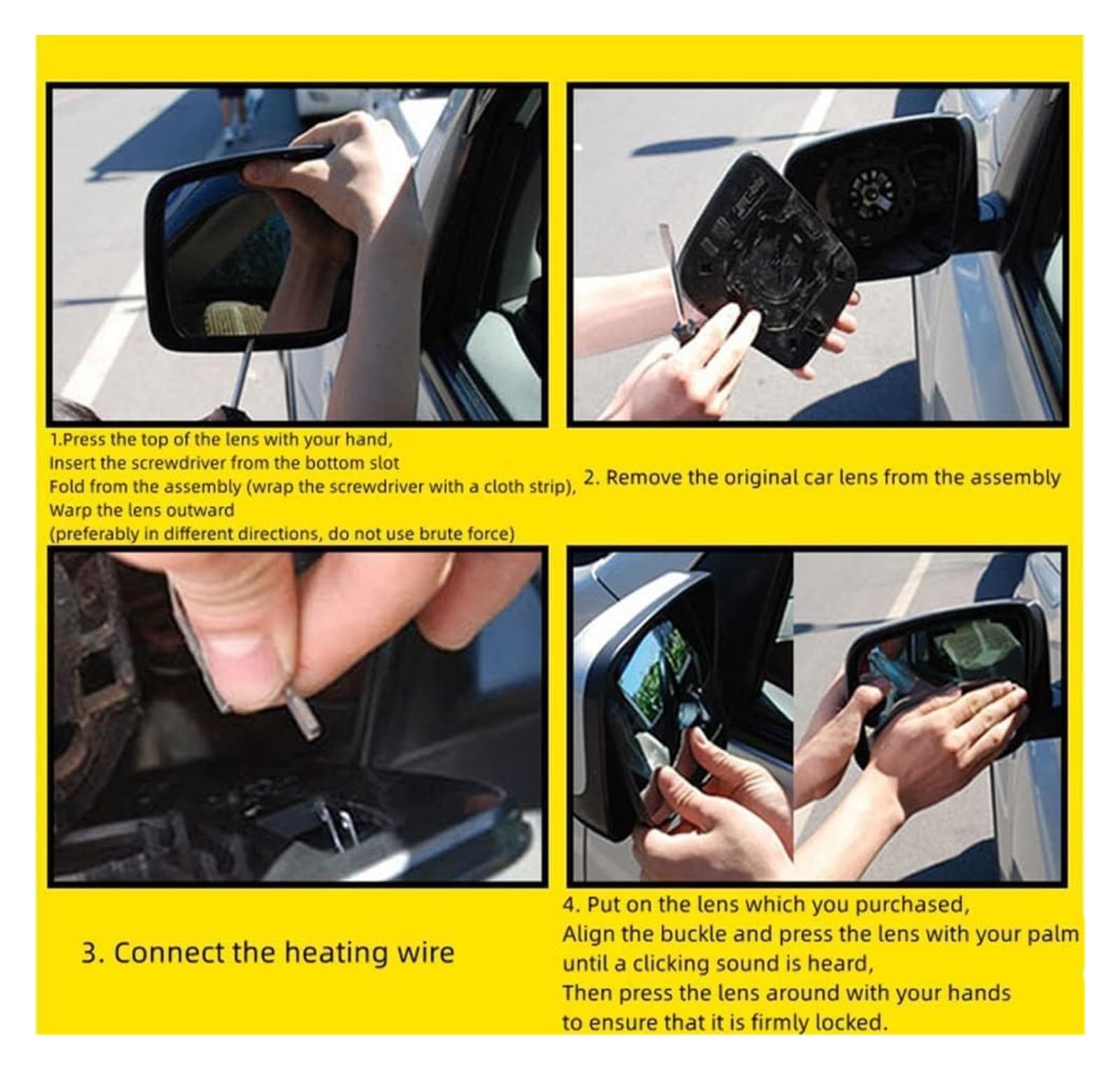 1.Press the top of the lens with your hand,
Insert the screwdriver from the bottom slot
Fold from the assembly (wrap the screwdriver with a cloth strip),
Warp the lens outward
(preferably in different directions, do not use brute force)

2. Remove the original car lens from the assembly

3. Connect the heating wire

4. Put on the lens which you purchased,
Align the buckle and press the lens with your palm
until a clicking sound is heard,
Then press the lens around with your hands
to ensure that it is firmly locked.