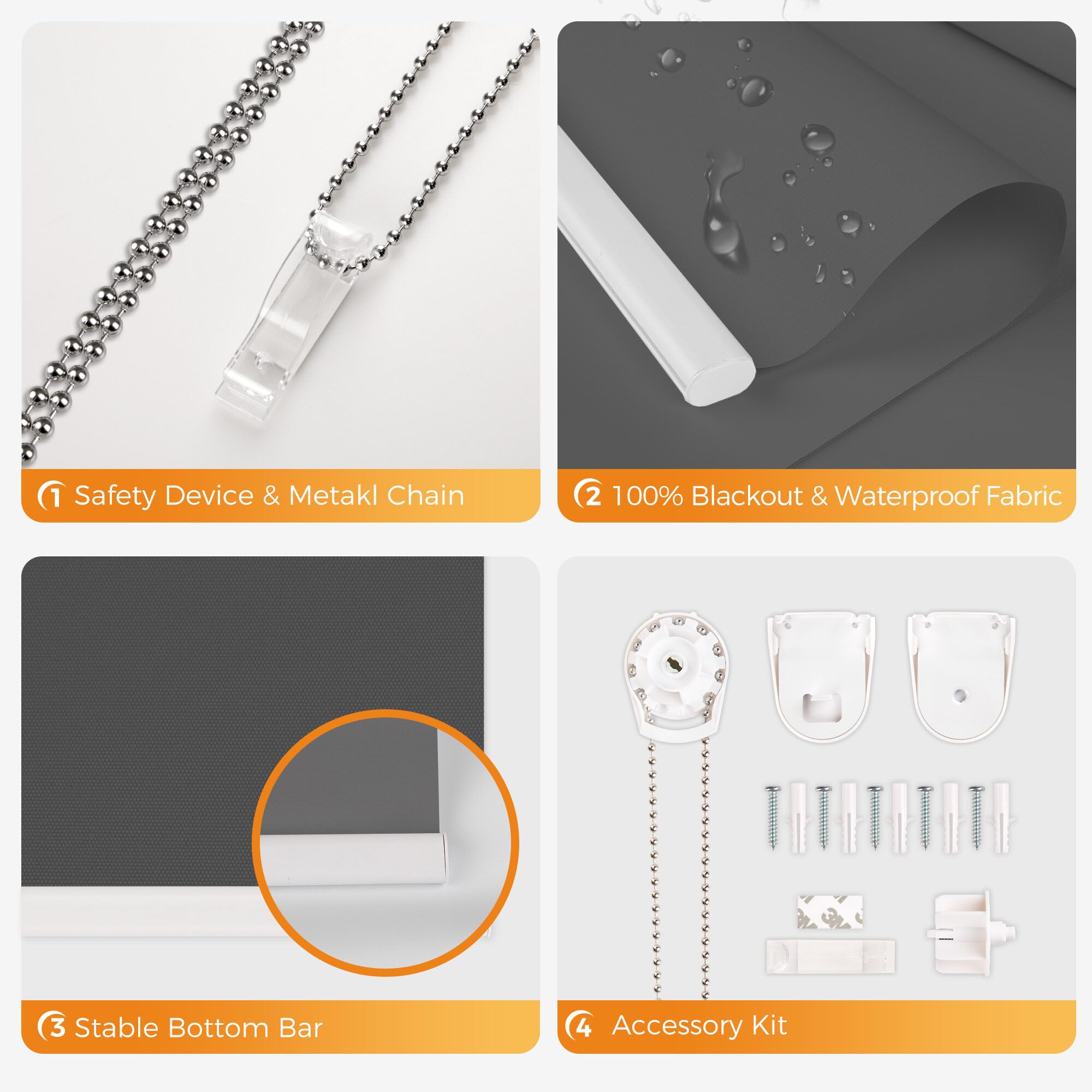 1 Safety Device & Metakl Chain

2 100% Blackout & Waterproof Fabric

3 Stable Bottom Bar

4 Accessory Kit