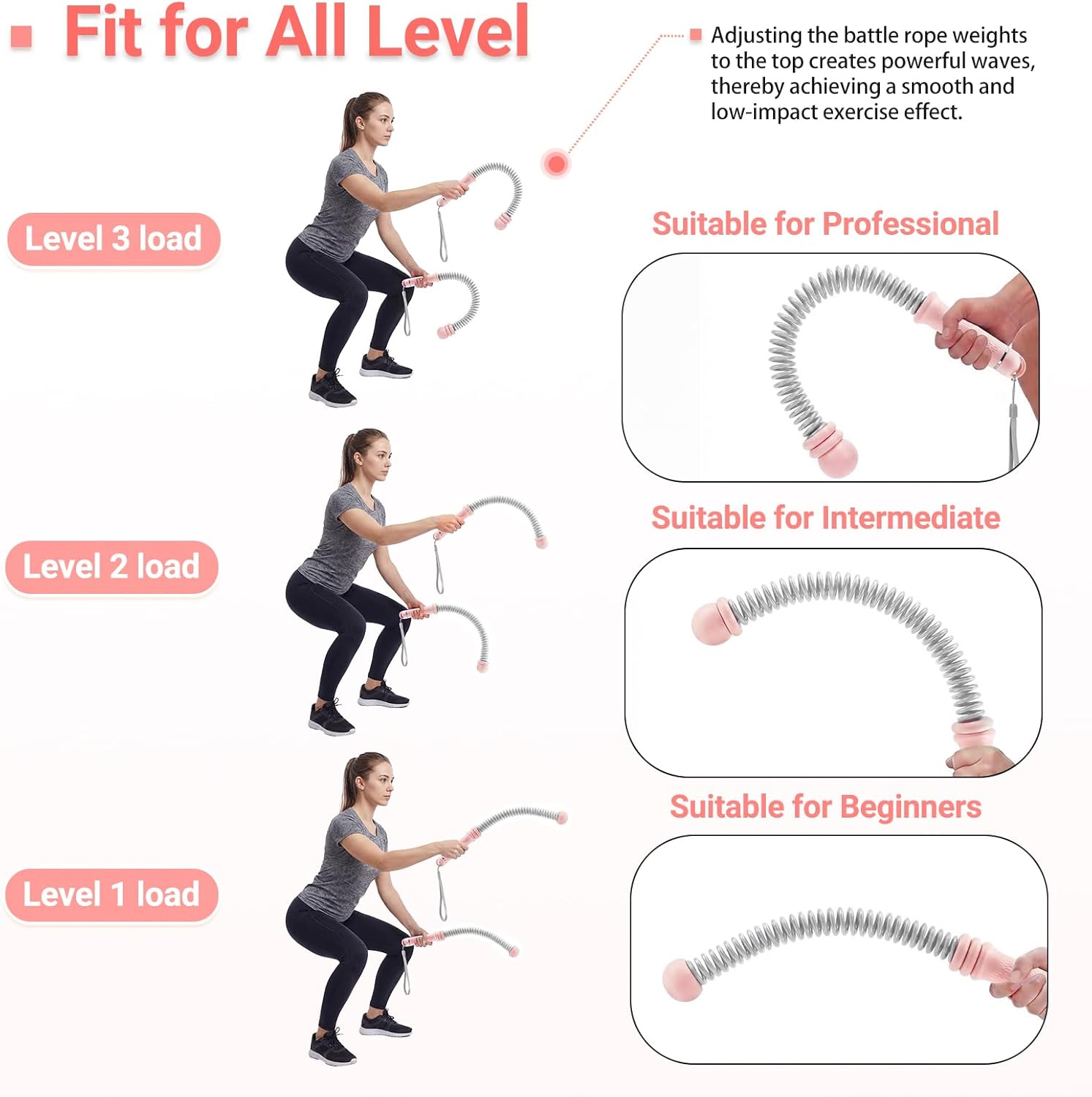 Fit for All Level

Adjusting the battle rope weights to the top creates powerful waves, thereby achieving a smooth and low-impact exercise effect.

Level 3 load

Suitable for Professional

Level 2 load

Suitable for Intermediate

Level 1 load

Suitable for Beginners