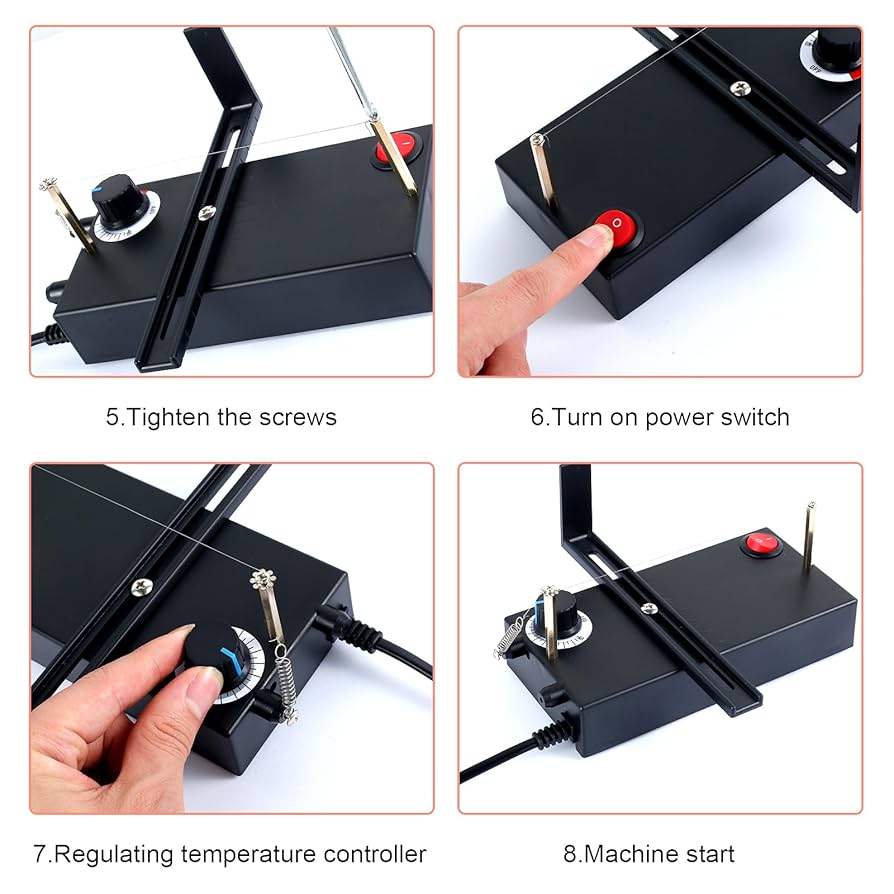 OFF

5.Tighten the screws

6.Turn on power switch

7.Regulating temperature controller

8.Machine start