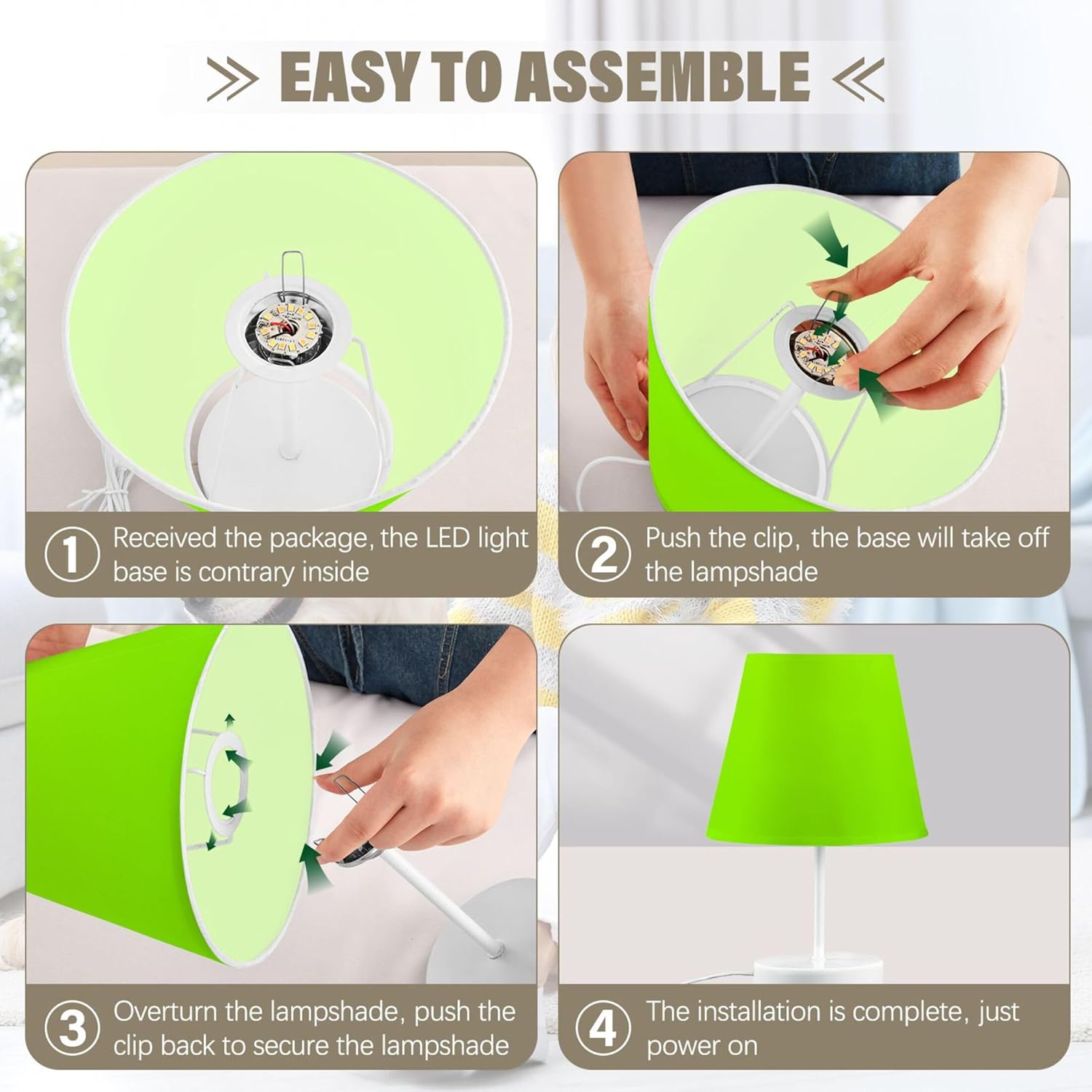 EASY TO ASSEMBLE

1 Received the package, the LED light base is contrary inside

2 Push the clip, the base will take off the lampshade

3 Overturn the lampshade, push the clip back to secure the lampshade

4 The installation is complete, just power on