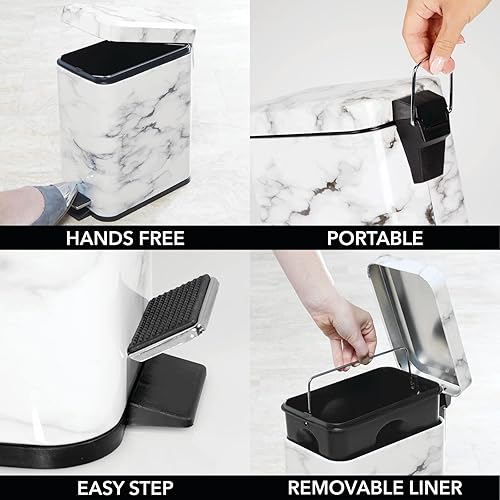 HANDS FREE
PORTABLE
EASY STEP
REMOVABLE LINER