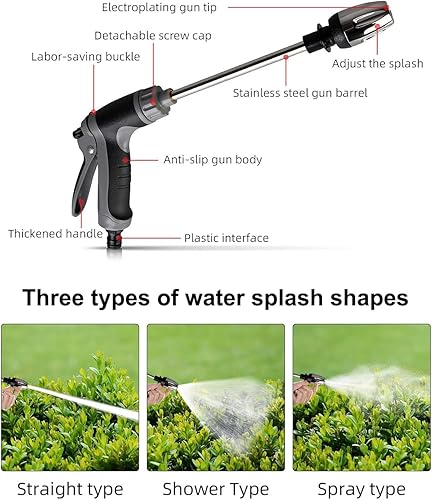 Electroplating gun tip
Detachable screw cap
Labor-saving buckle
Adjust the splash
Stainless steel gun barrel
Anti-slip gun body
Thickened handle
Plastic interface

Three types of water splash shapes

Straight type
Shower Type
Spray type