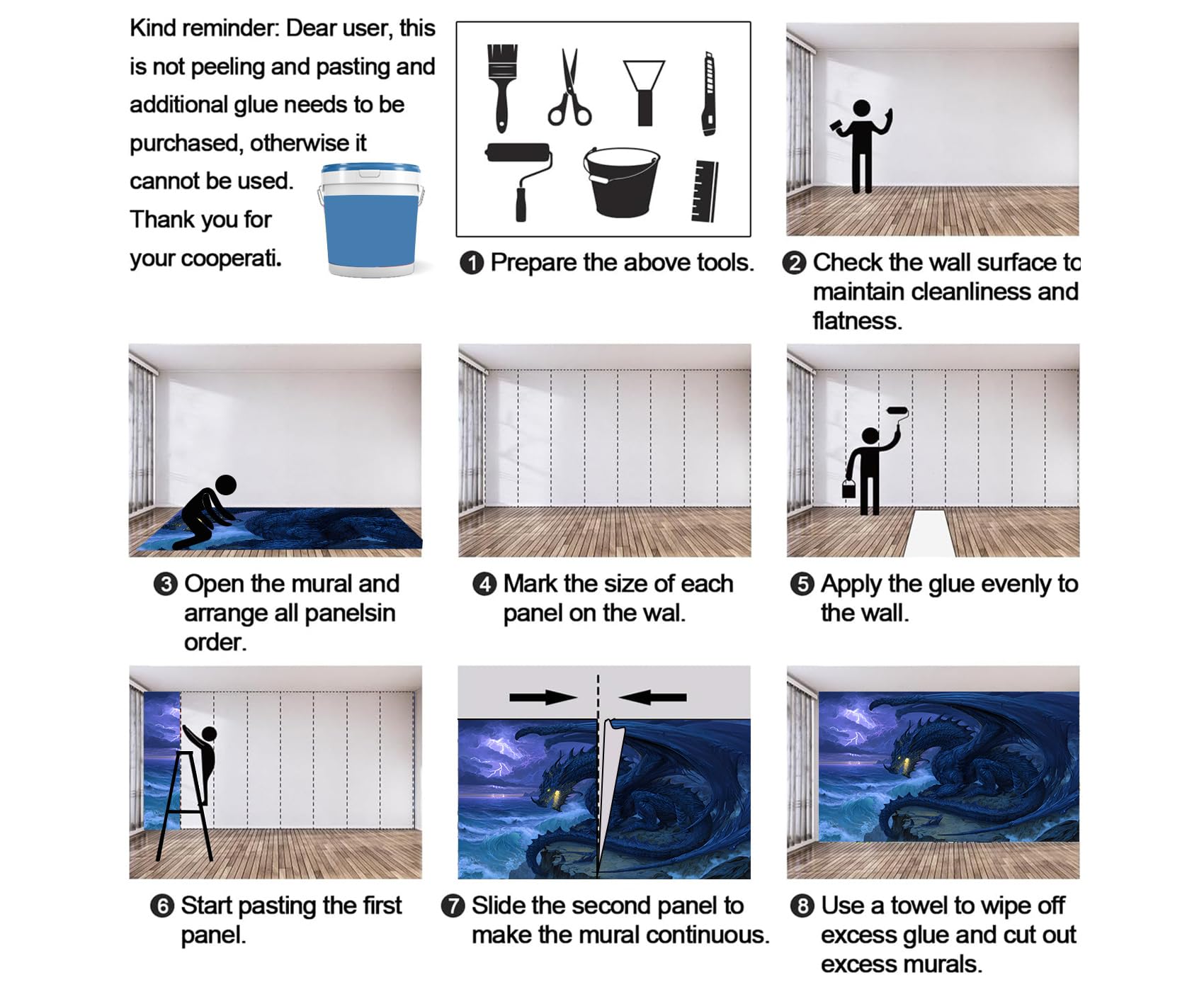 Kind reminder: Dear user, this is not peeling and pasting and additional glue needs to be purchased, otherwise it cannot be used. Thank you for your cooperati.

❶ Prepare the above tools.

❷ Check the wall surface to maintain cleanliness and flatness.

❸ Open the mural and arrange all panelsin order.

❹ Mark the size of each panel on the wal.

❺ Apply the glue evenly to the wall.

❻ Start pasting the first panel.

❼ Slide the second panel to make the mural continuous.

❽ Use a towel to wipe off excess glue and cut out excess murals.