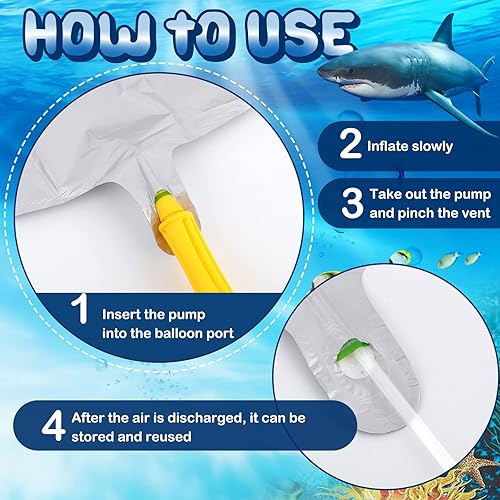 HOW TO USE

2 Inflate slowly

3 Take out the pump and pinch the vent

1 Insert the pump into the balloon port

4 After the air is discharged, it can be stored and reused