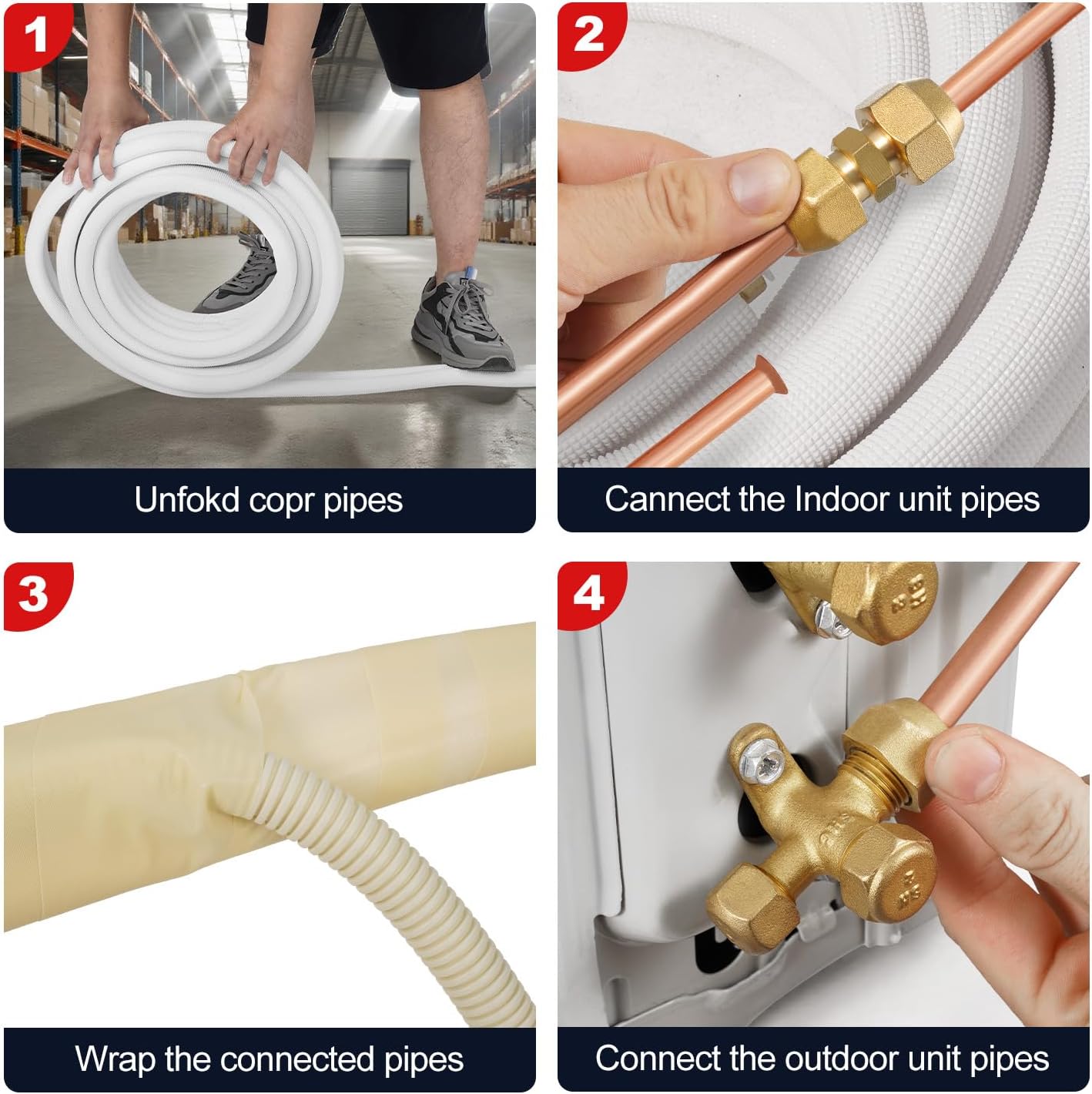 1

Unfokd copr pipes

2

Cannect the Indoor unit pipes

3

Wrap the connected pipes

4

Connect the outdoor unit pipes