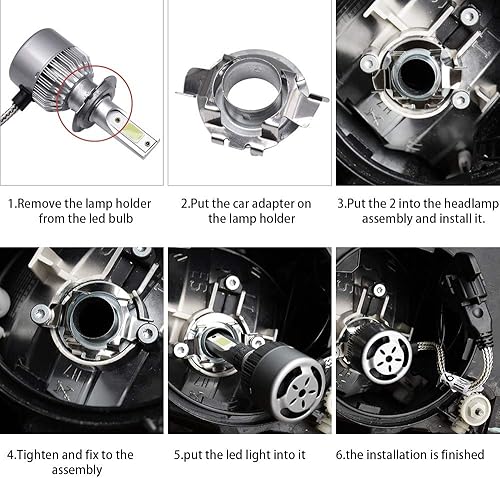 1.Remove the lamp holder from the led bulb

2.Put the car adapter on the lamp holder

3.Put the 2 into the headlamp assembly and install it.

4.Tighten and fix to the assembly

5.put the led light into it

6.the installation is finished