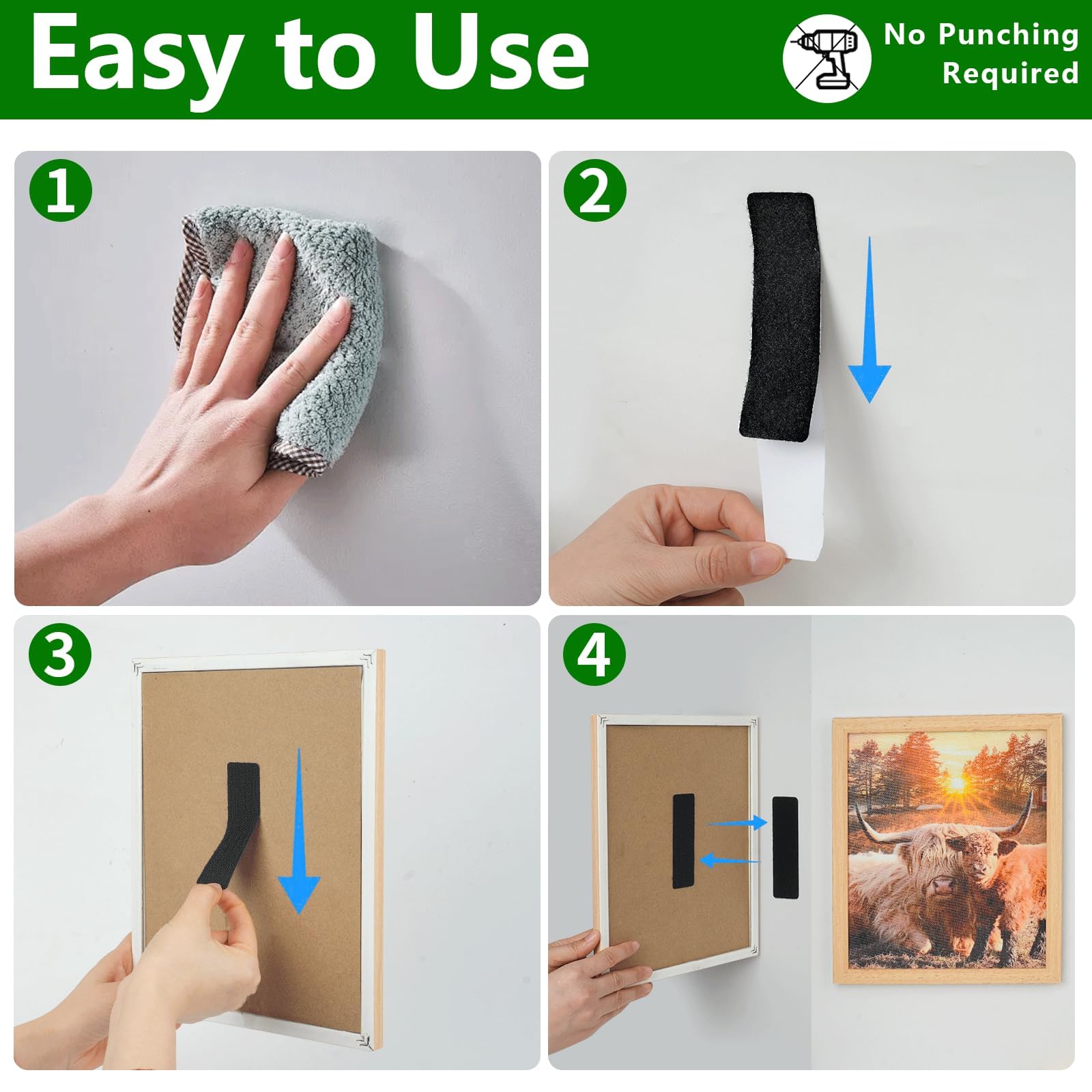 Easy to Use

No Punching Required

1

2

3

4