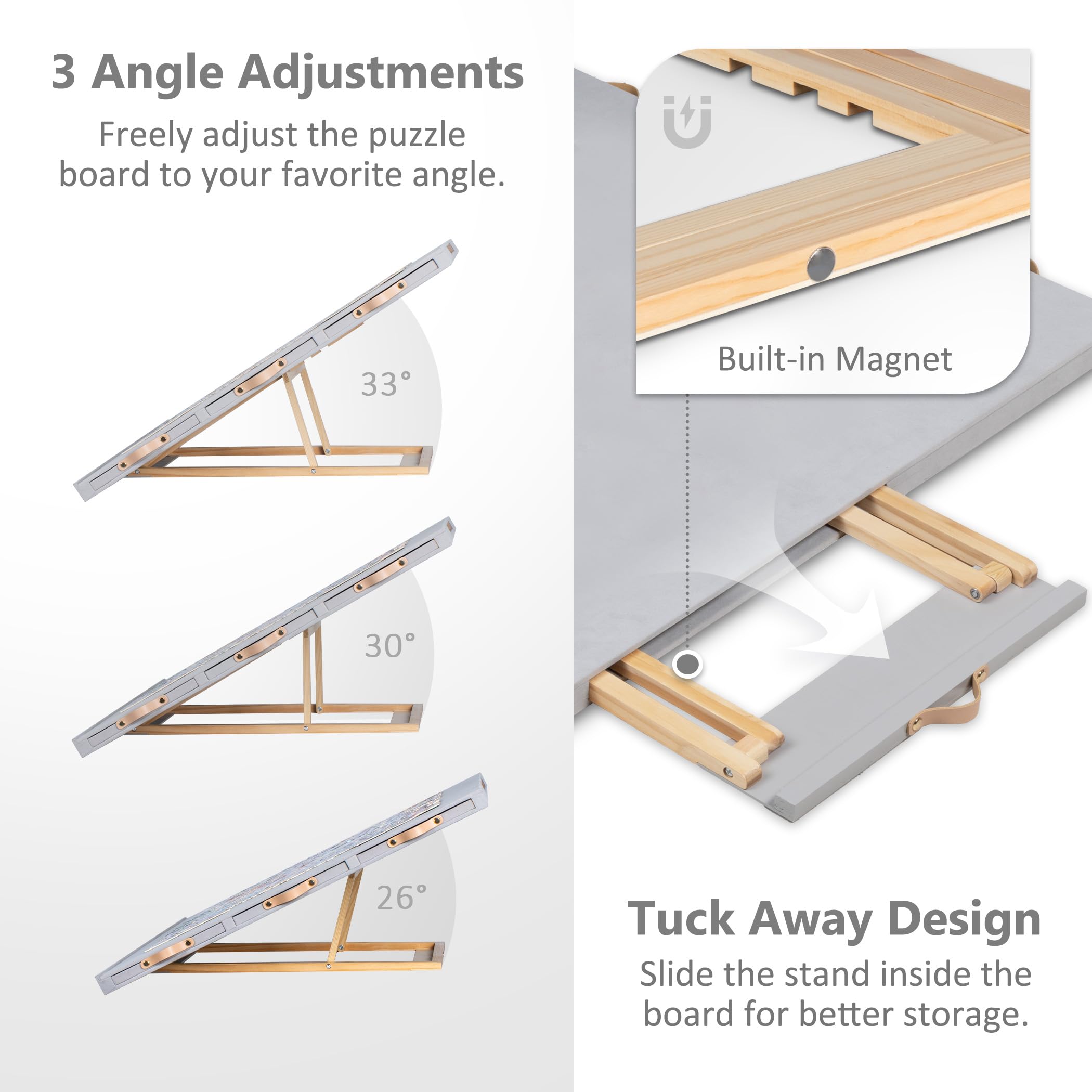 3 Angle Adjustments

Freely adjust the puzzle board to your favorite angle.

33°

30°

26°

Built-in Magnet

Tuck Away Design

Slide the stand inside the board for better storage.