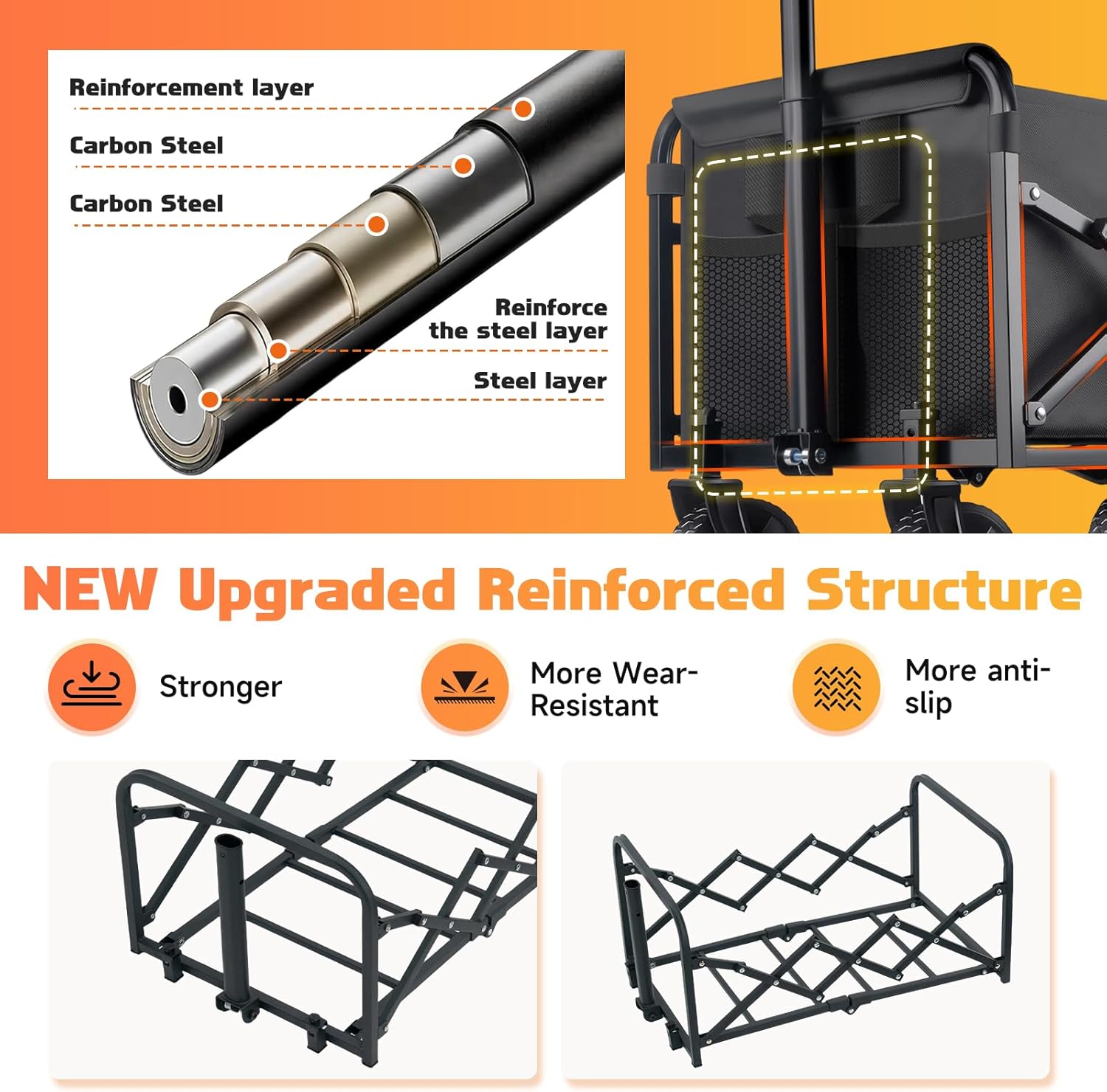 Reinforcement layer

Carbon Steel

Carbon Steel

Reinforce the steel layer

Steel layer

NEW Upgraded Reinforced Structure

Stronger

More Wear-Resistant

More anti-slip