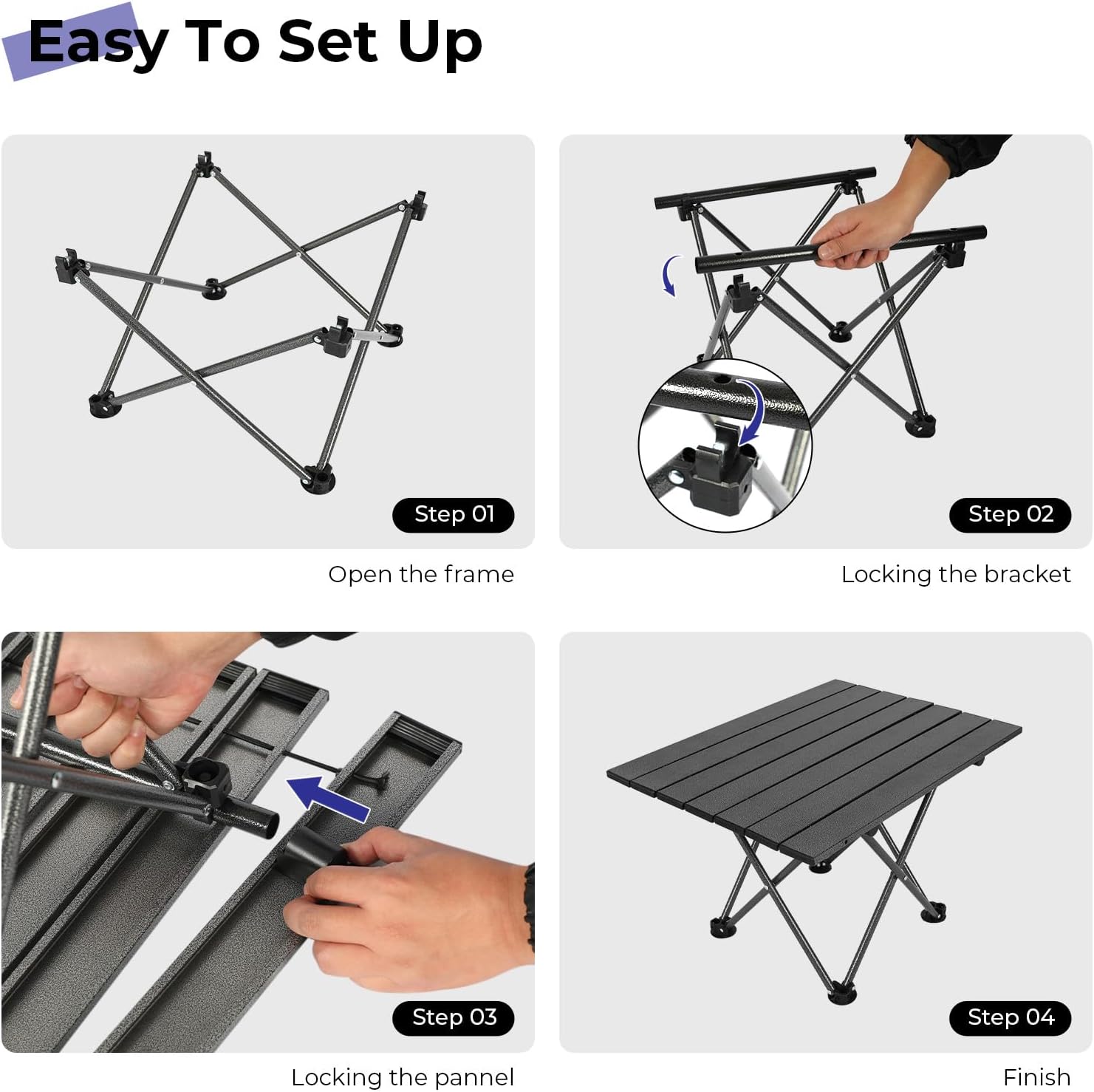 Easy To Set Up

Step 01

Open the frame

Step 02

Locking the bracket

Step 03

Locking the pannel

Step 04

Finish