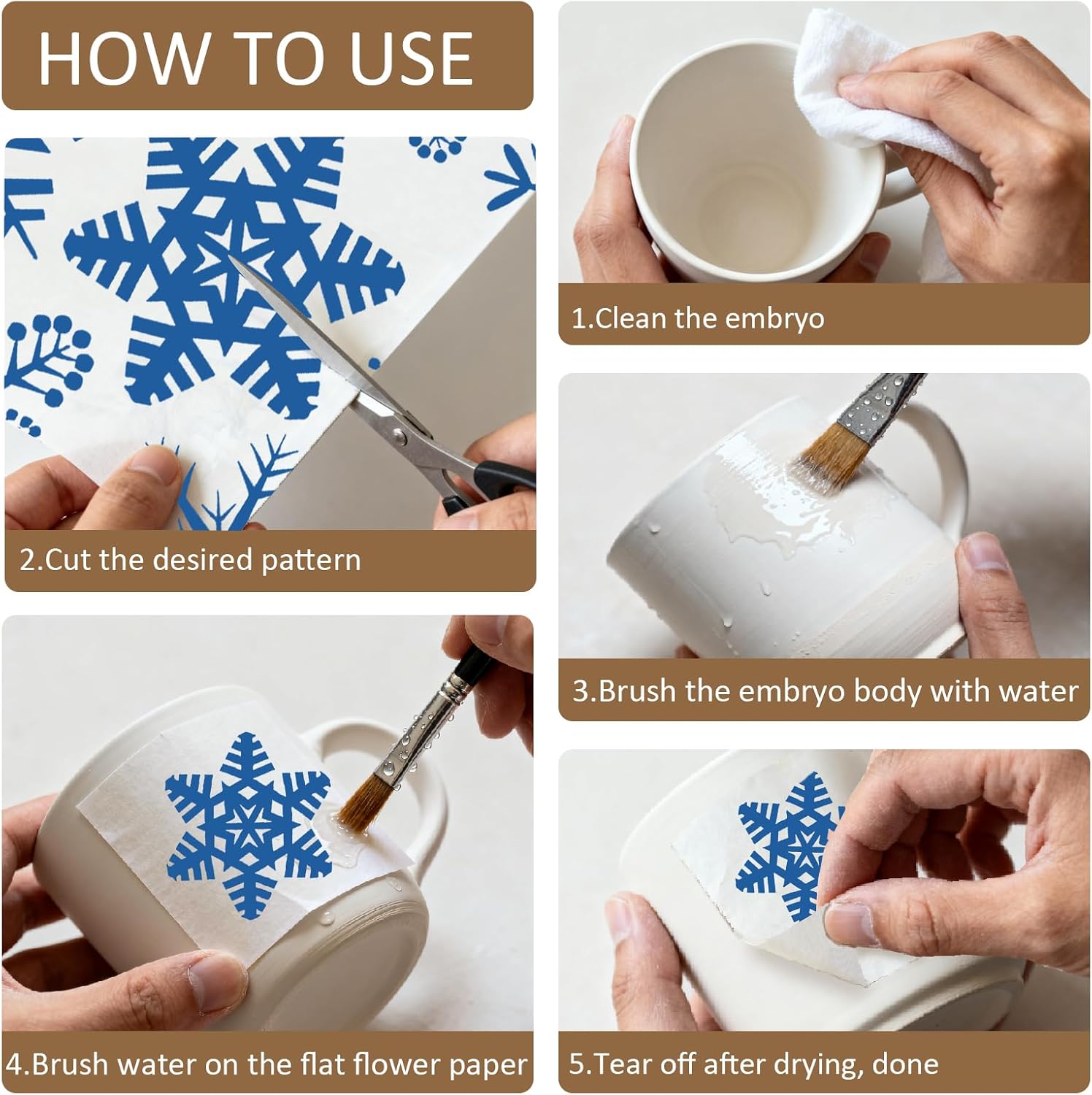 HOW TO USE

1.Clean the embryo

2.Cut the desired pattern

3.Brush the embryo body with water

4.Brush water on the flat flower paper

5.Tear off after drying, done